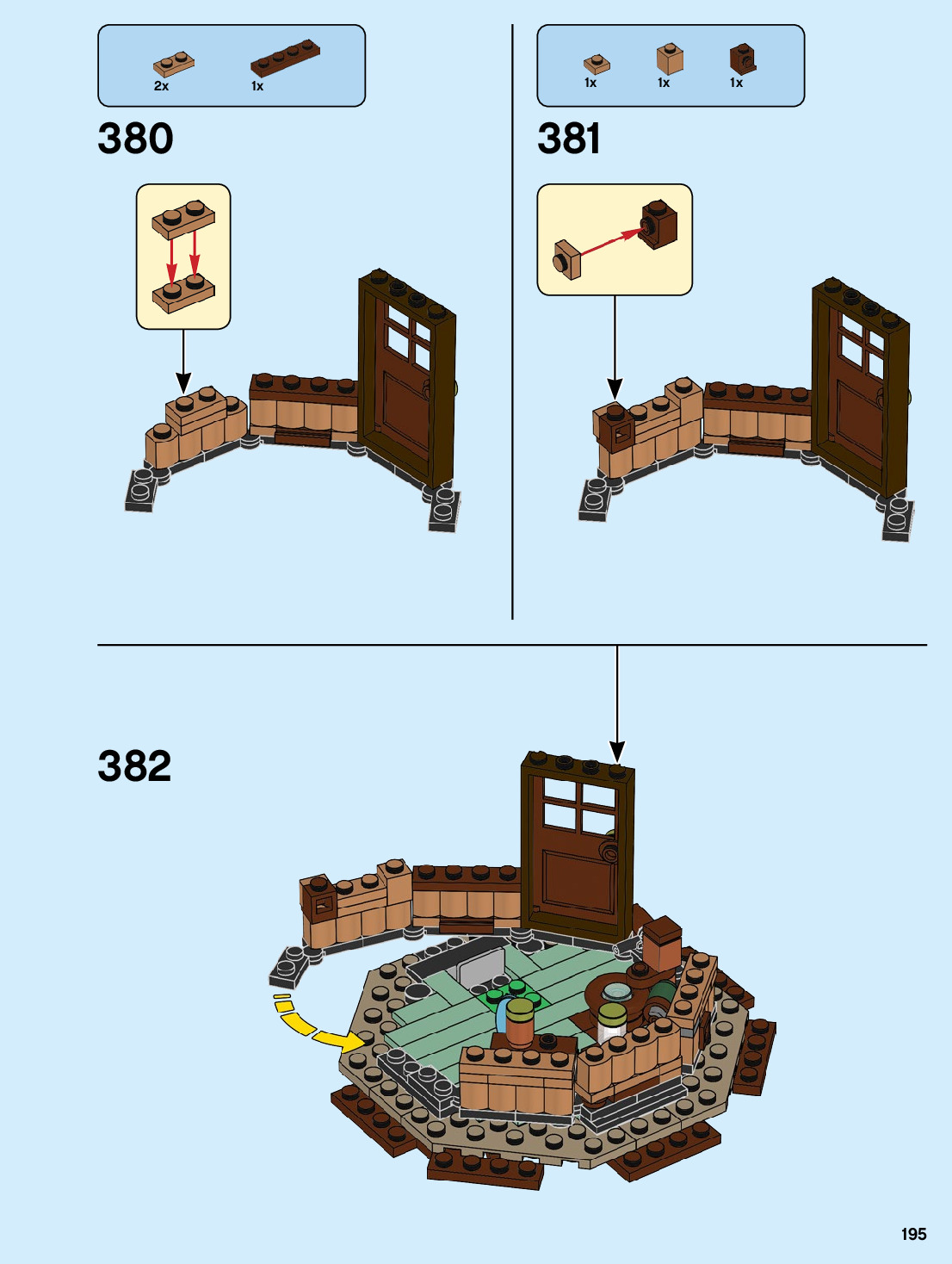 2x 1x

380

1x 1x 1x

381

382

195