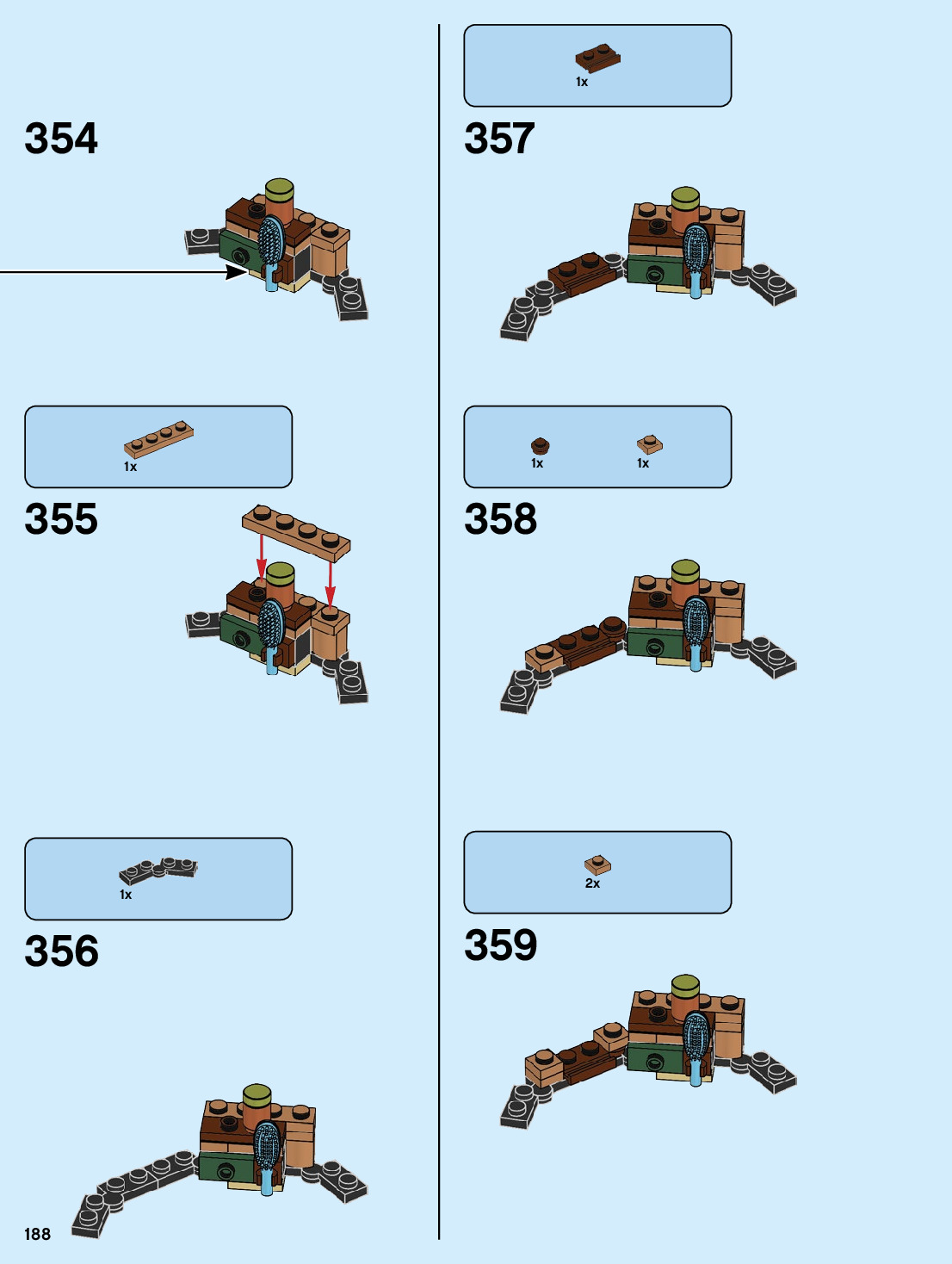 354

1x

355

1x

356

188

1x

357

1x 1x

358

2x

359