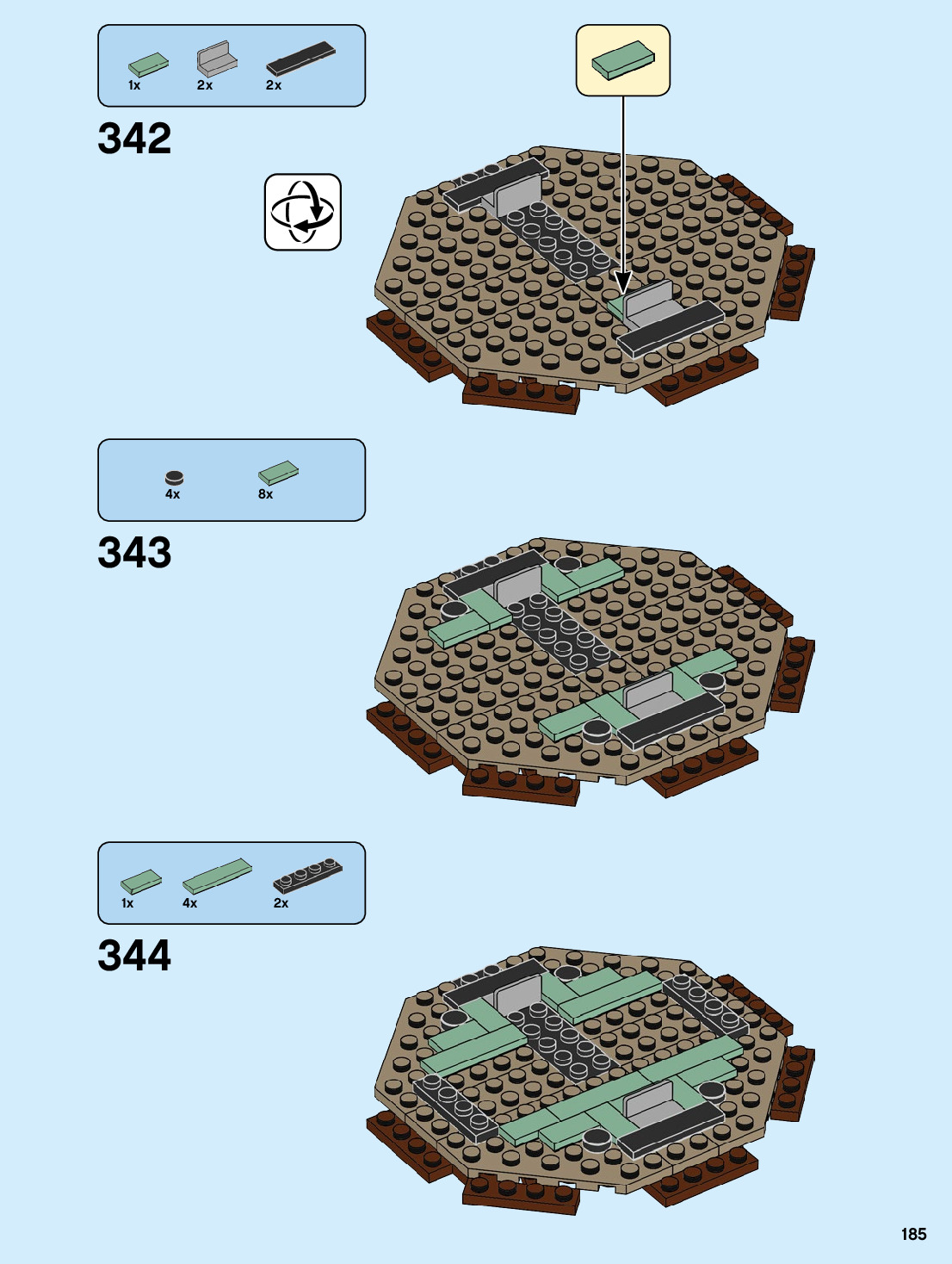 1x 2x 2x

342

4x 8x

343

1x 4x 2x

344

185