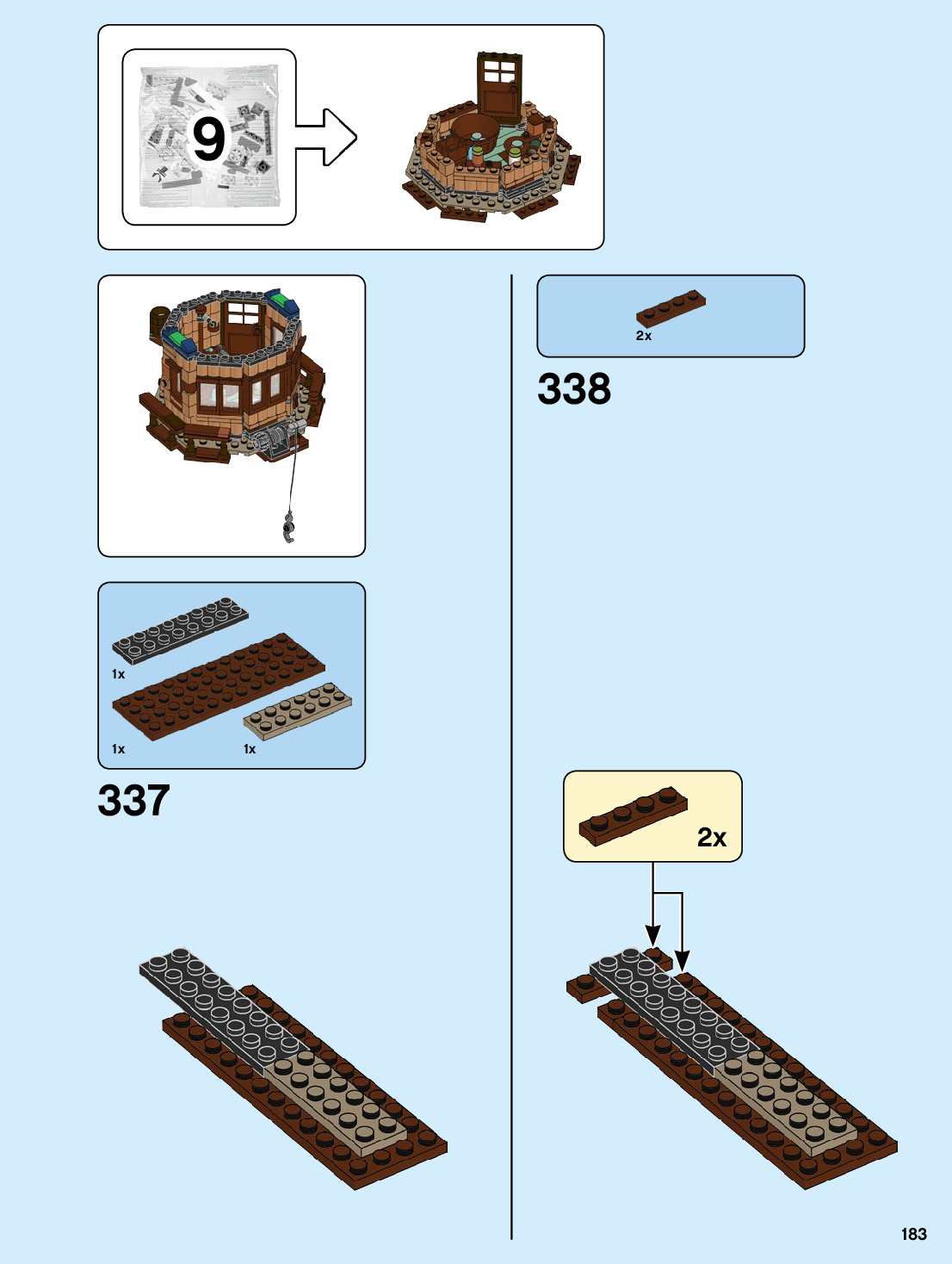 9

1x

1x

1x

337

2x

338

2x

183