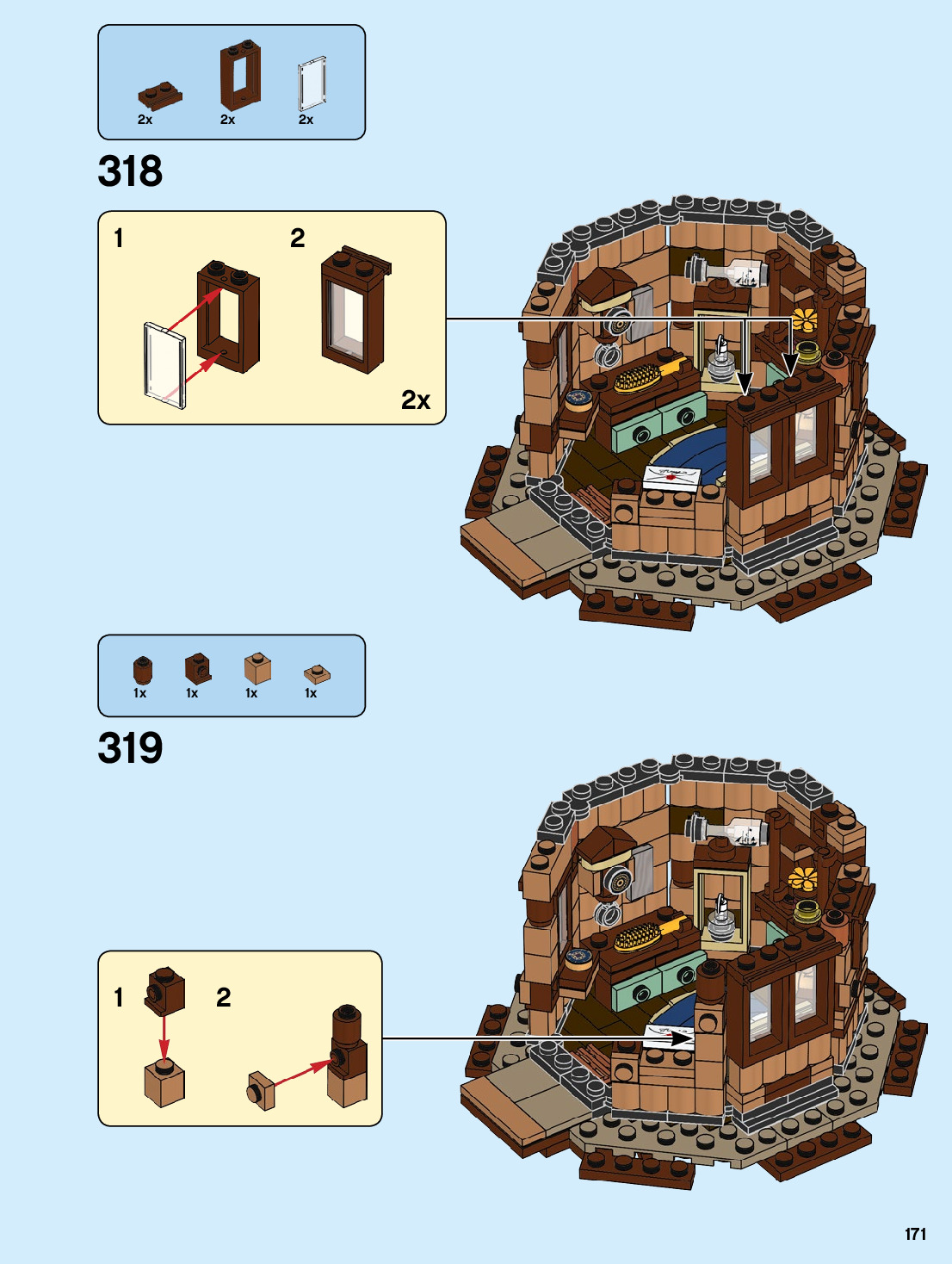 2x 2x 2x

318

1 2

2x

1x 1x 1x 1x

319

1 2

171