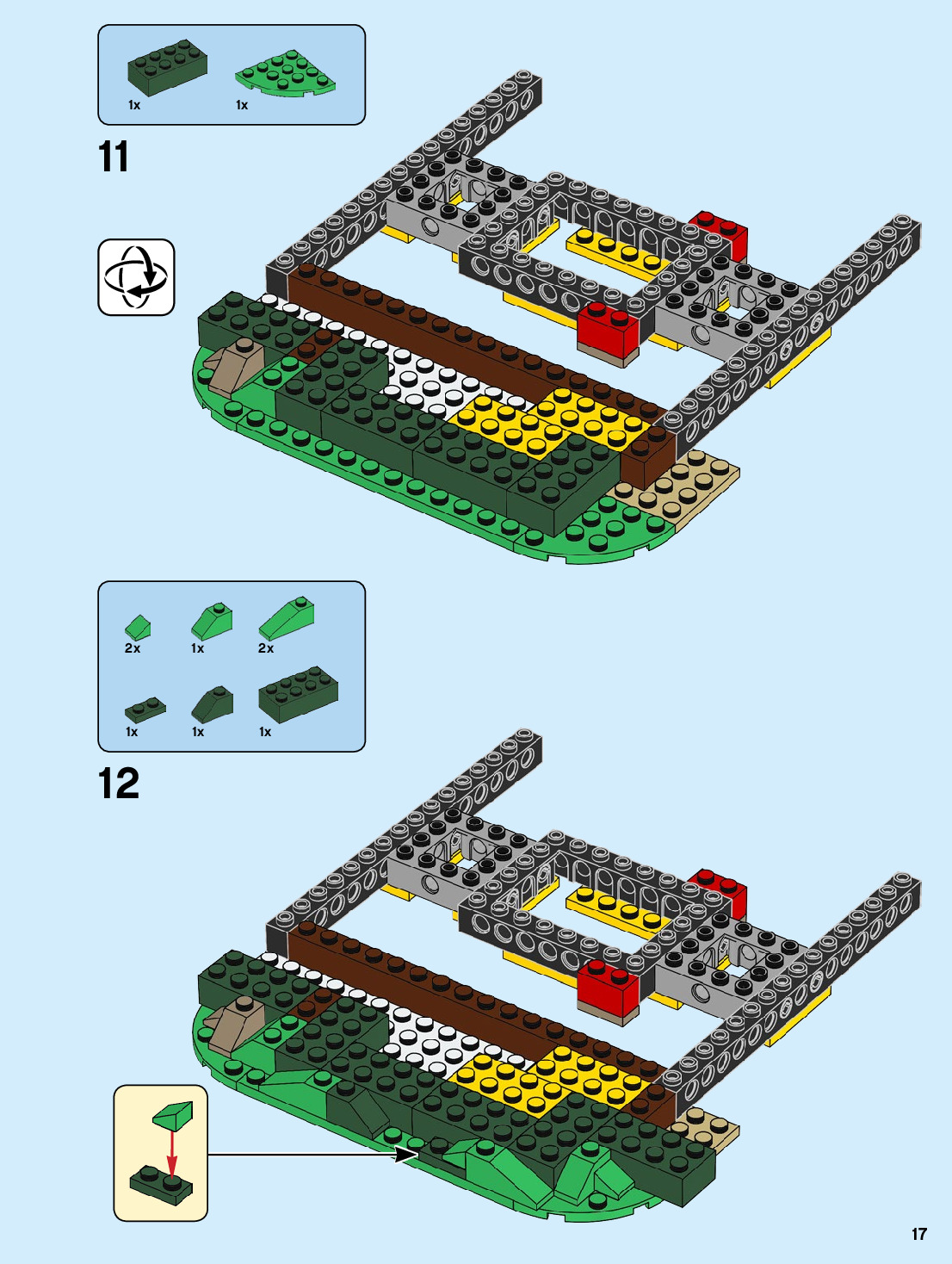 1x 1x

11

2x 1x 2x

1x 1x 1x

12

17