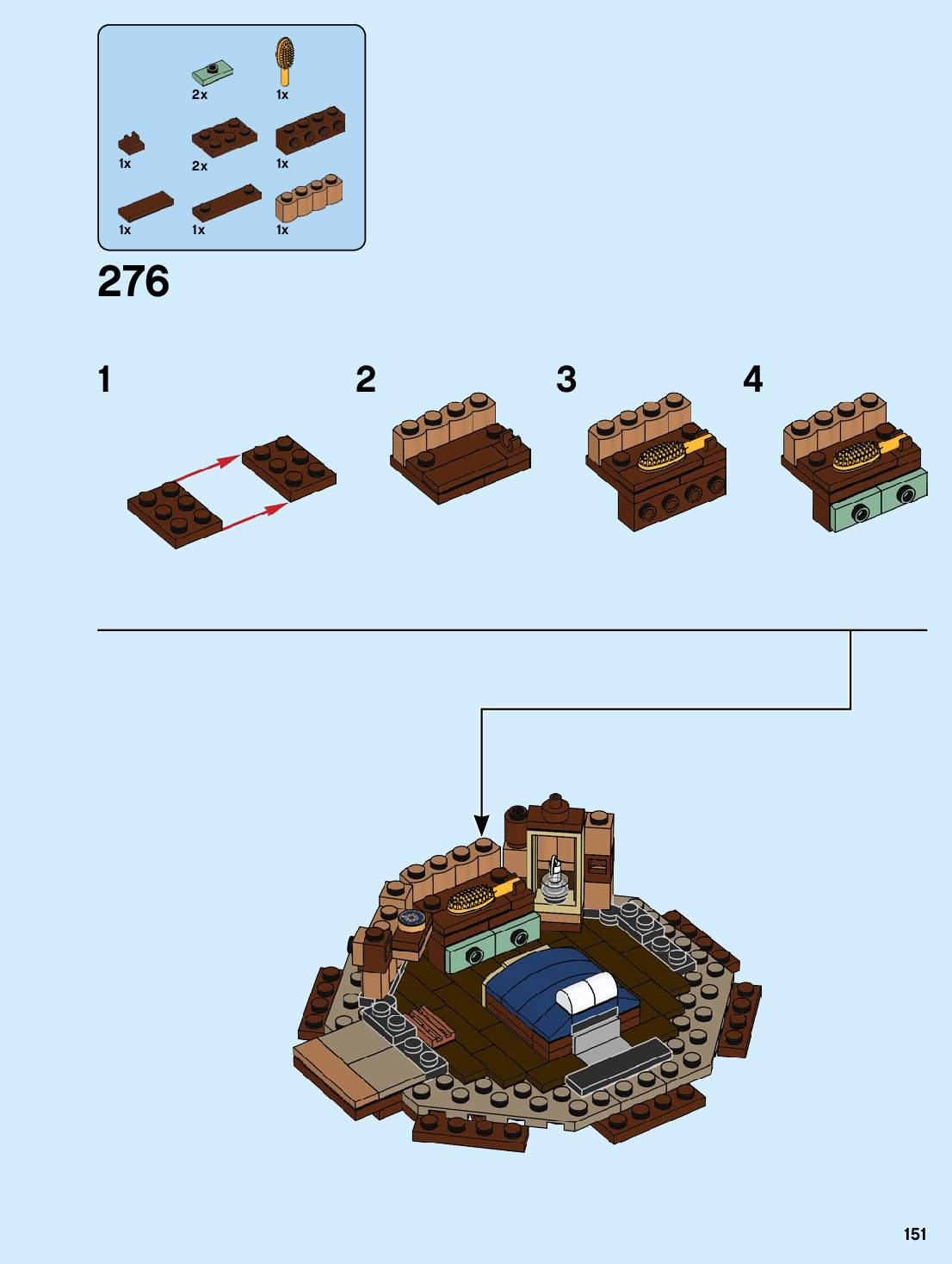 2x 1x
1x 2x 1x
1x 1x 1x

276

1

2

3

4

151