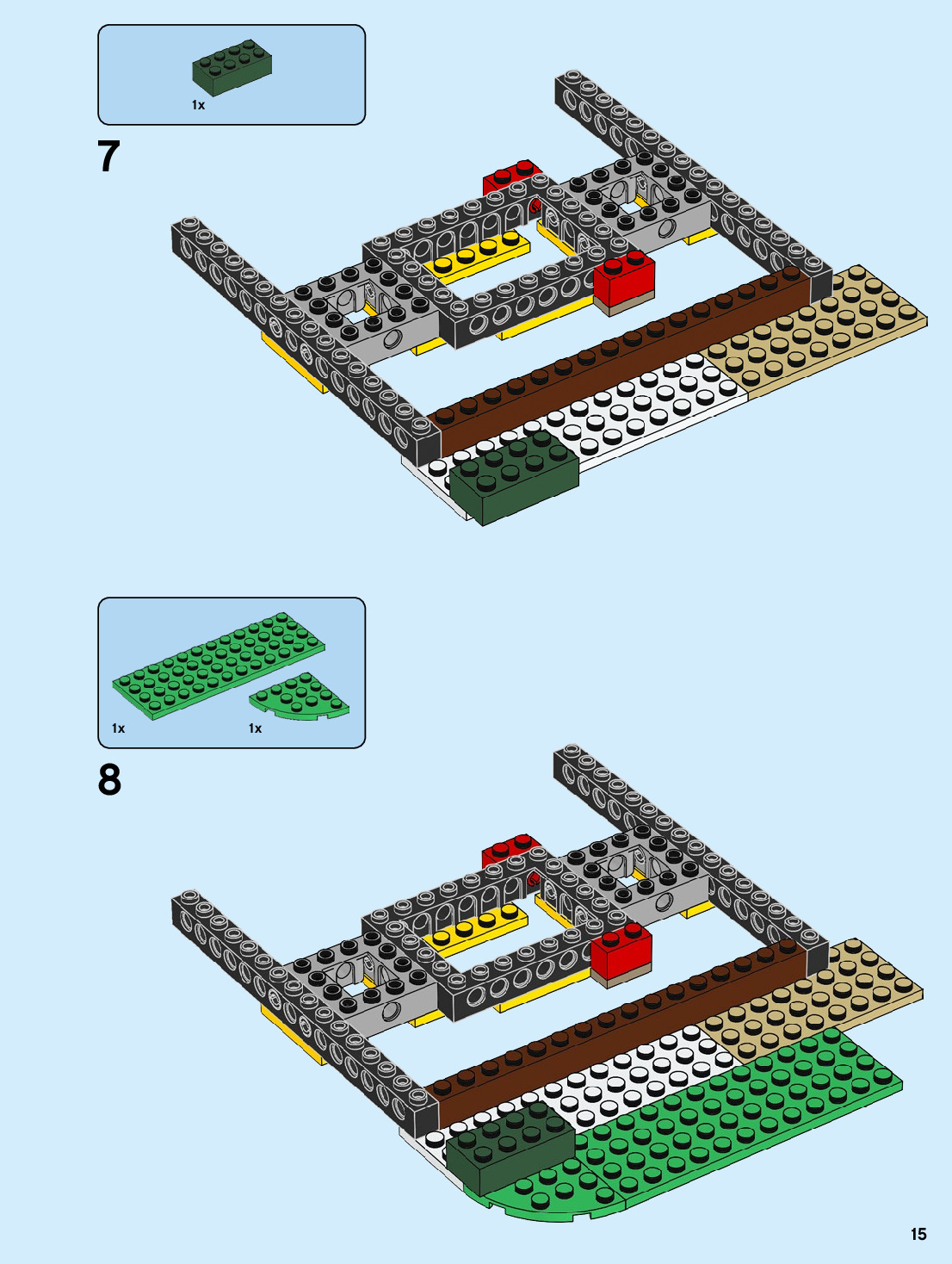 1x

7

1x

1x

8

15