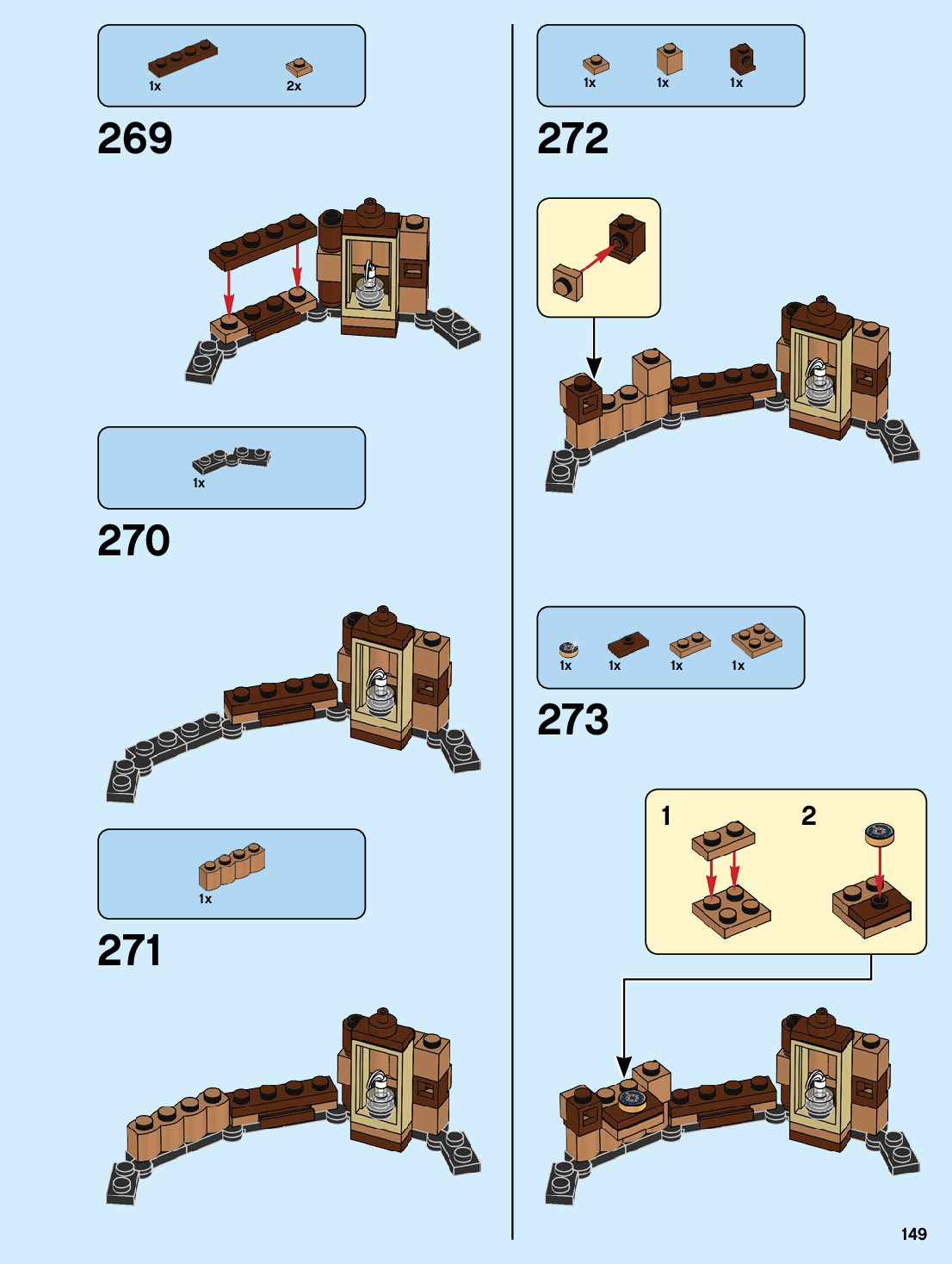 1x 2x

269

1x

270

1x

271

1x 1x 1x

272

1x 1x 1x 1x

273

1 2

149