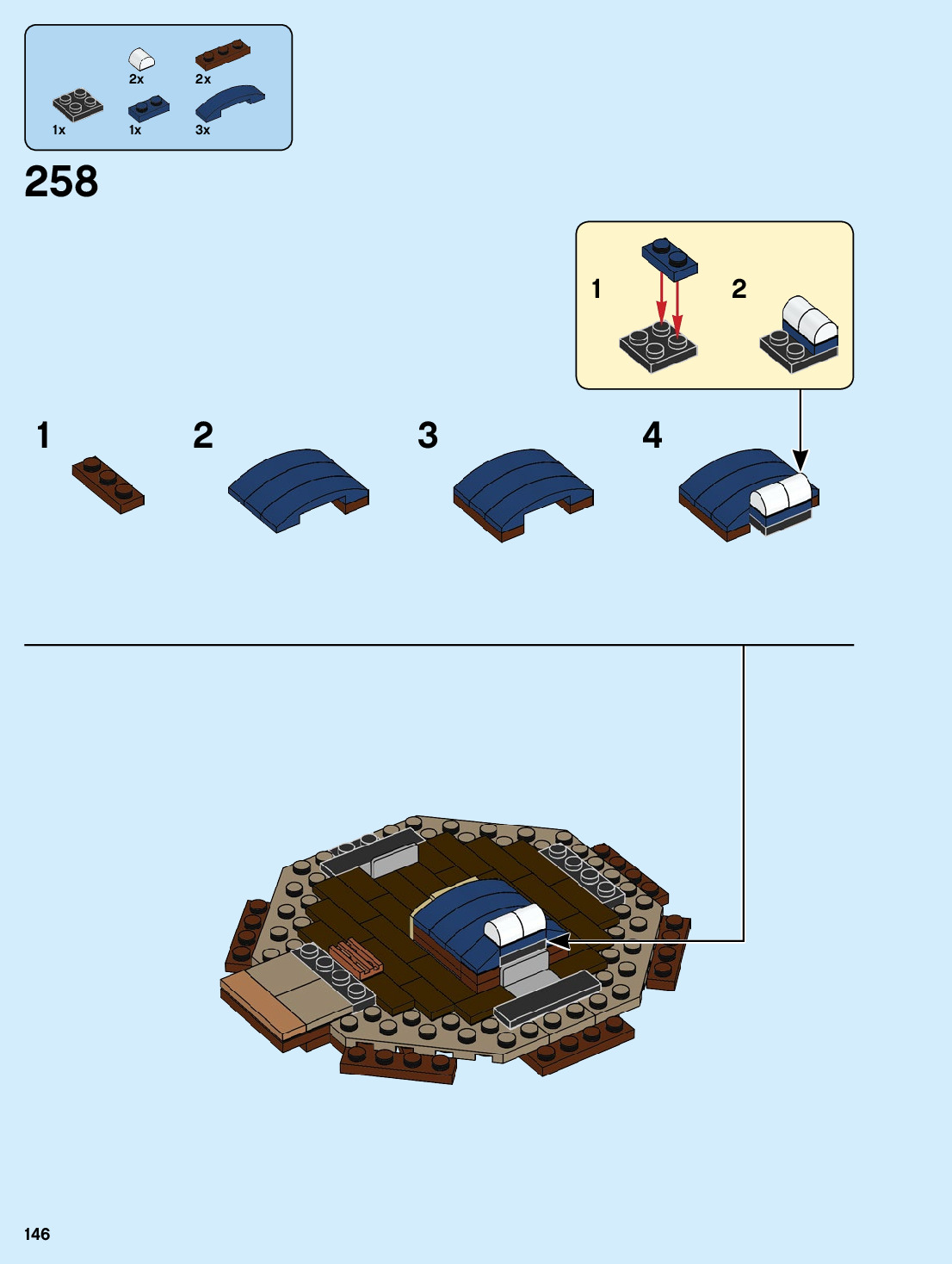 2x
2x
1x
1x
3x

258

1
2

1
2
3
4

146