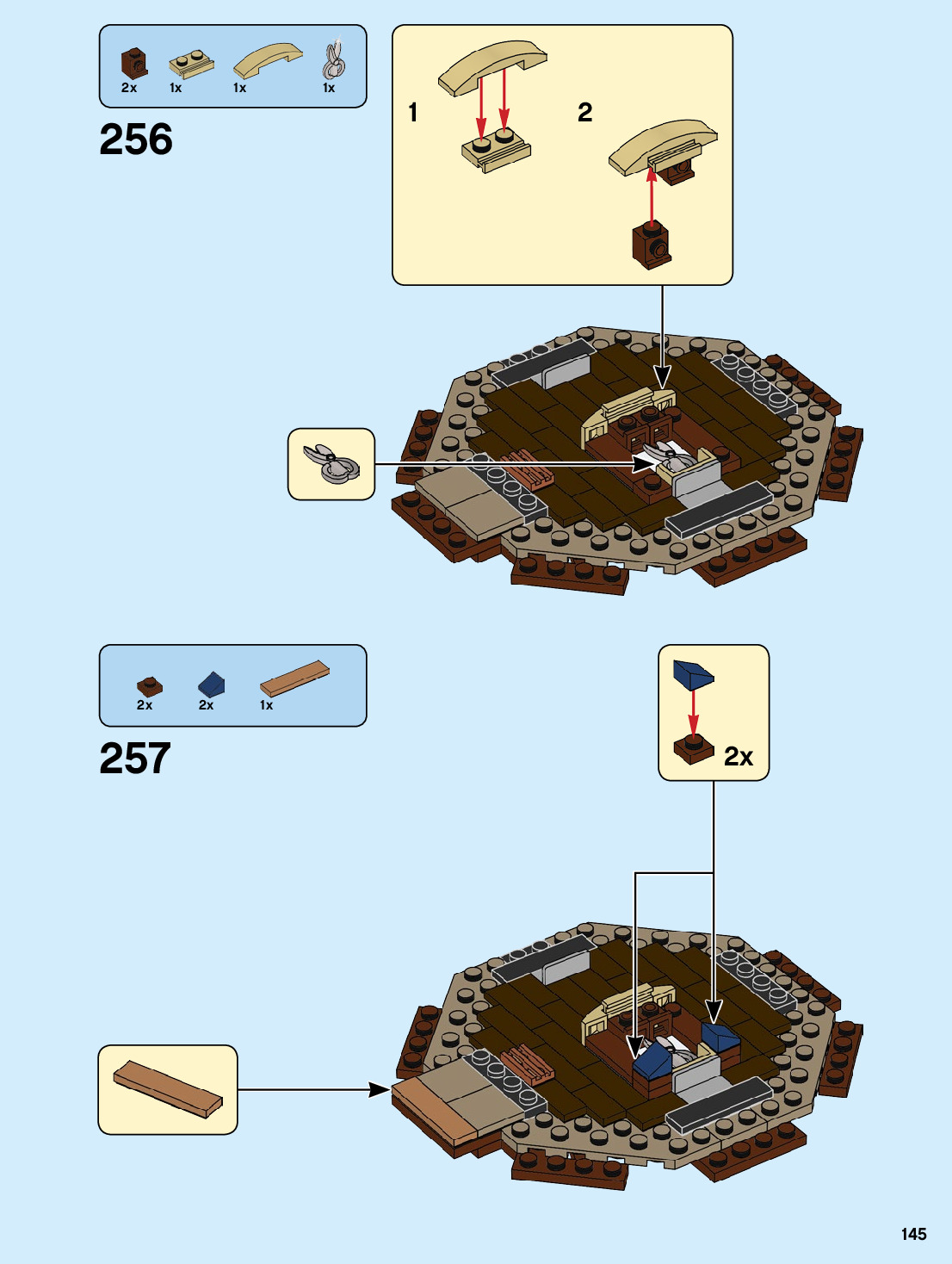 2x 1x 1x 1x

256

1

2

2x 2x 1x

257

2x

145