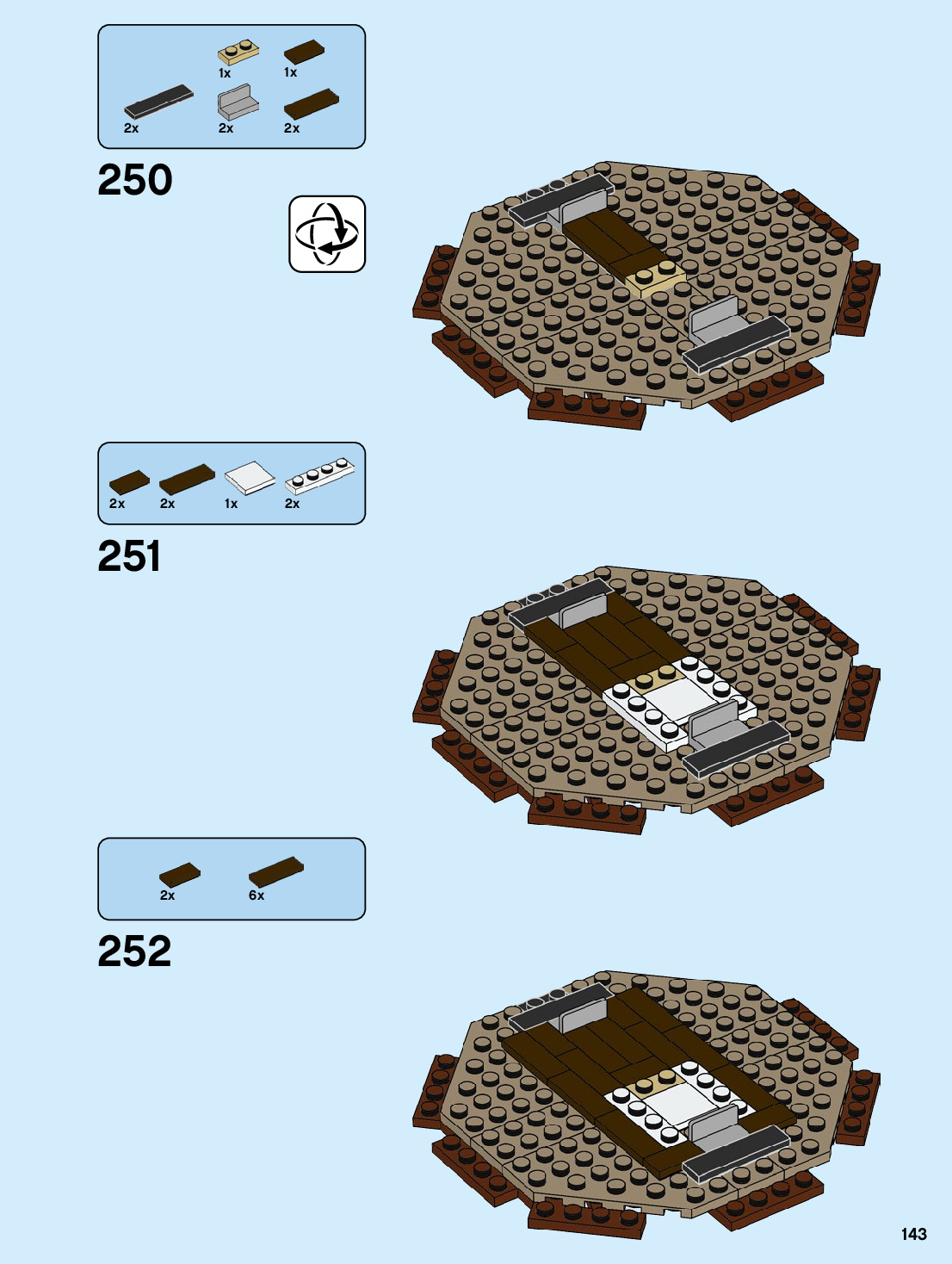 1x 1x
2x 2x 2x

250

2x 2x 1x 2x

251

2x 6x

252

143