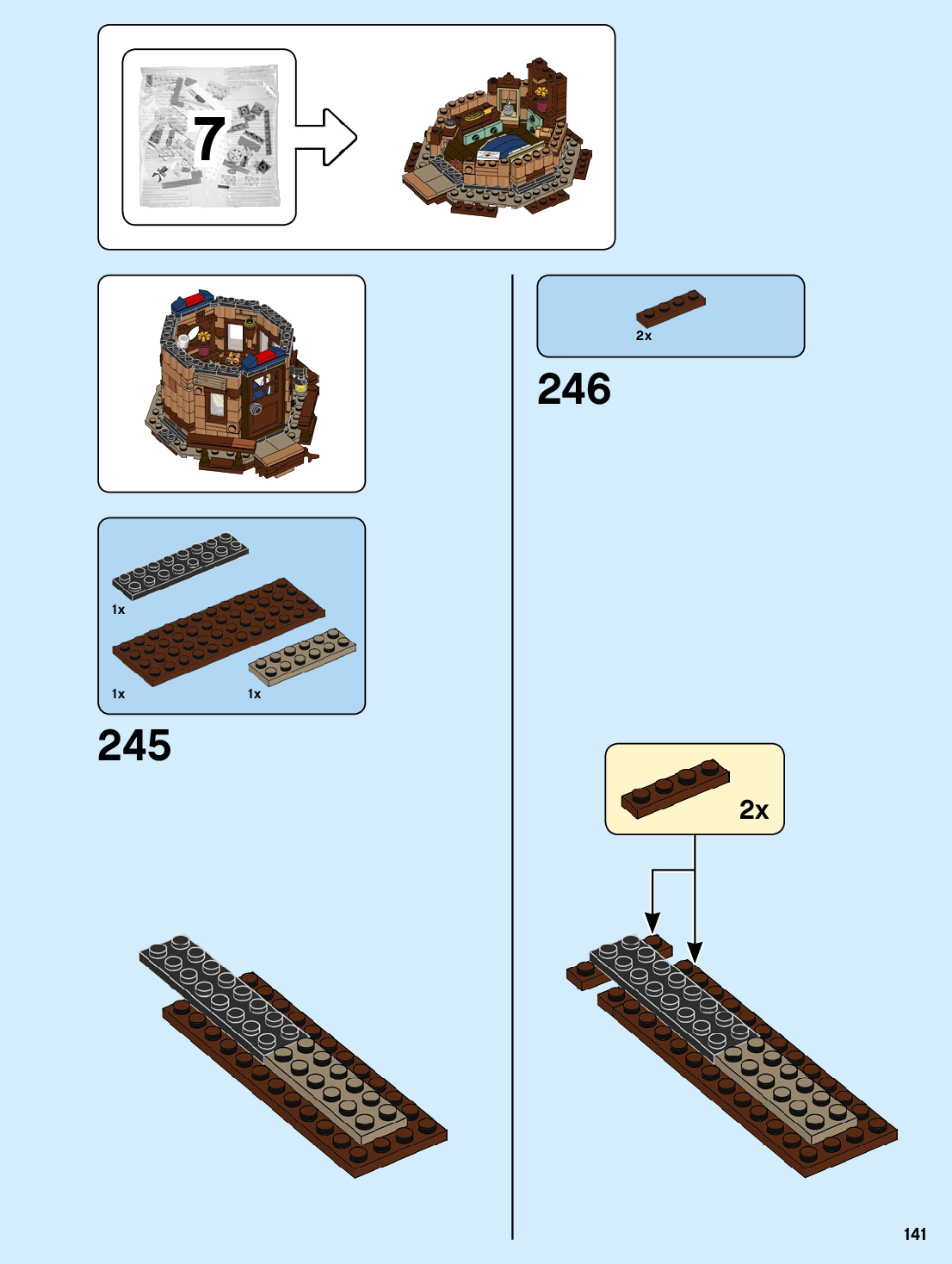 7

1x

1x

1x

245

2x

246

2x

141