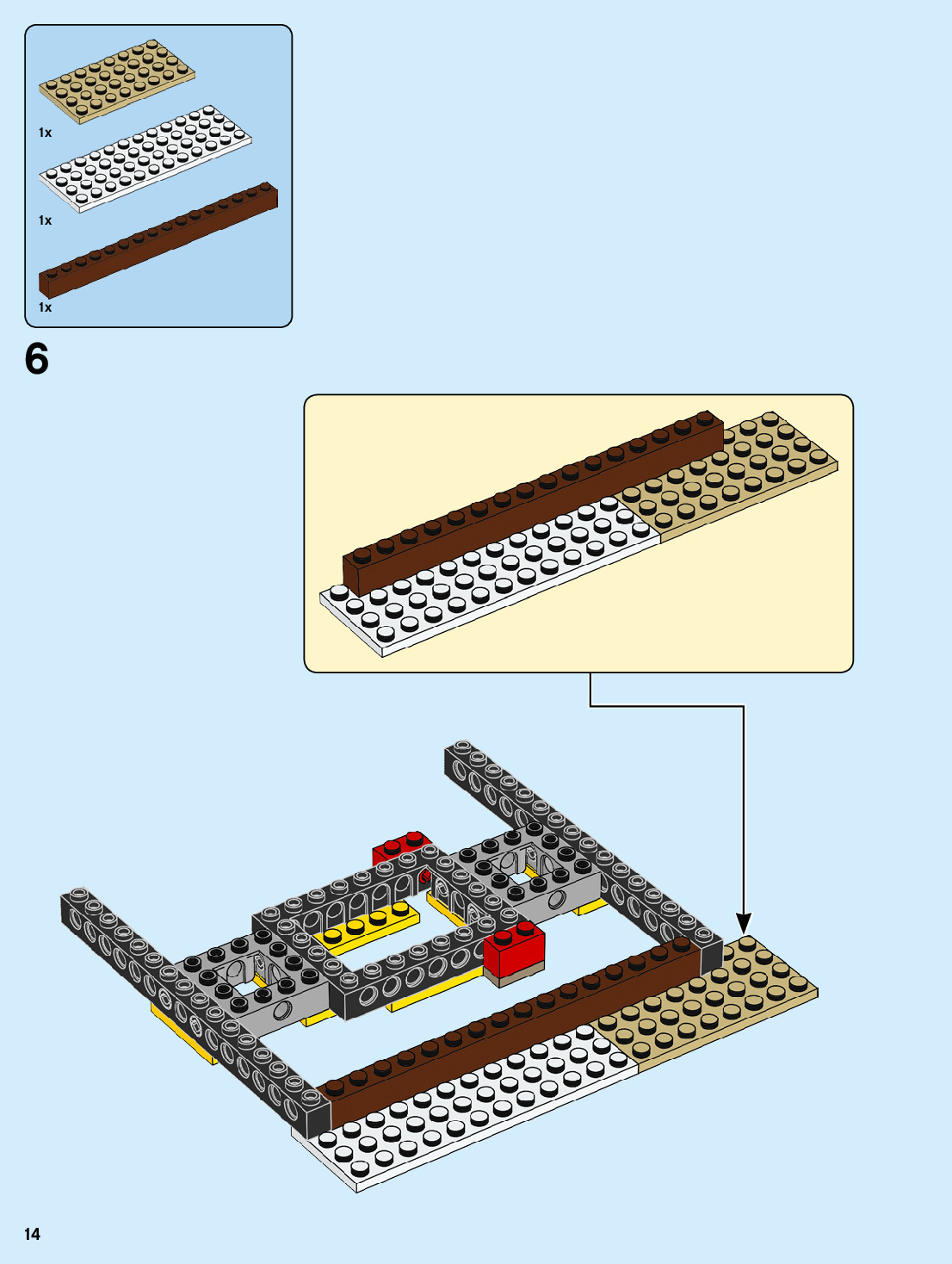 1x

1x

1x

6

14