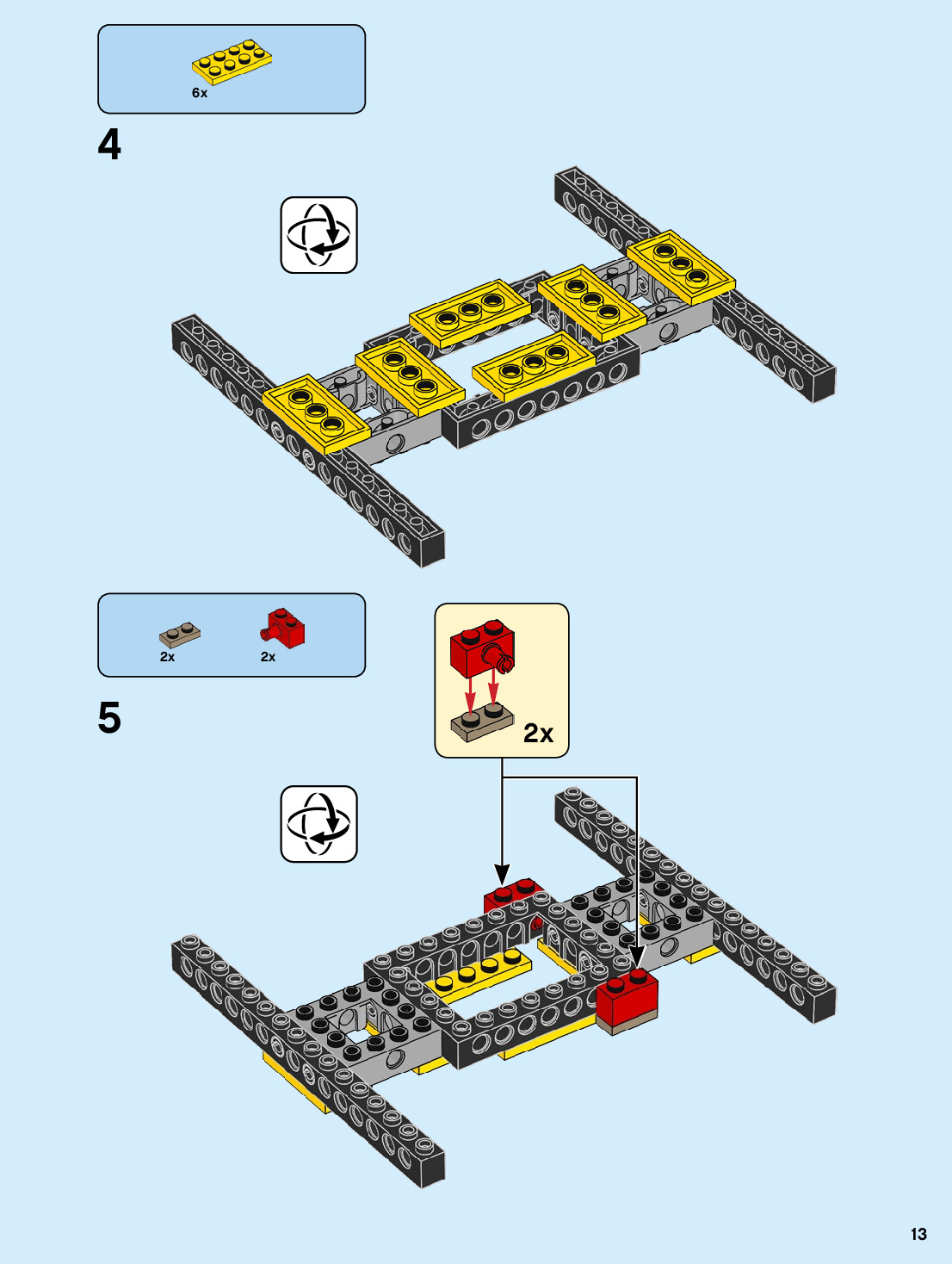 6x

4

2x 2x

5

2x

13