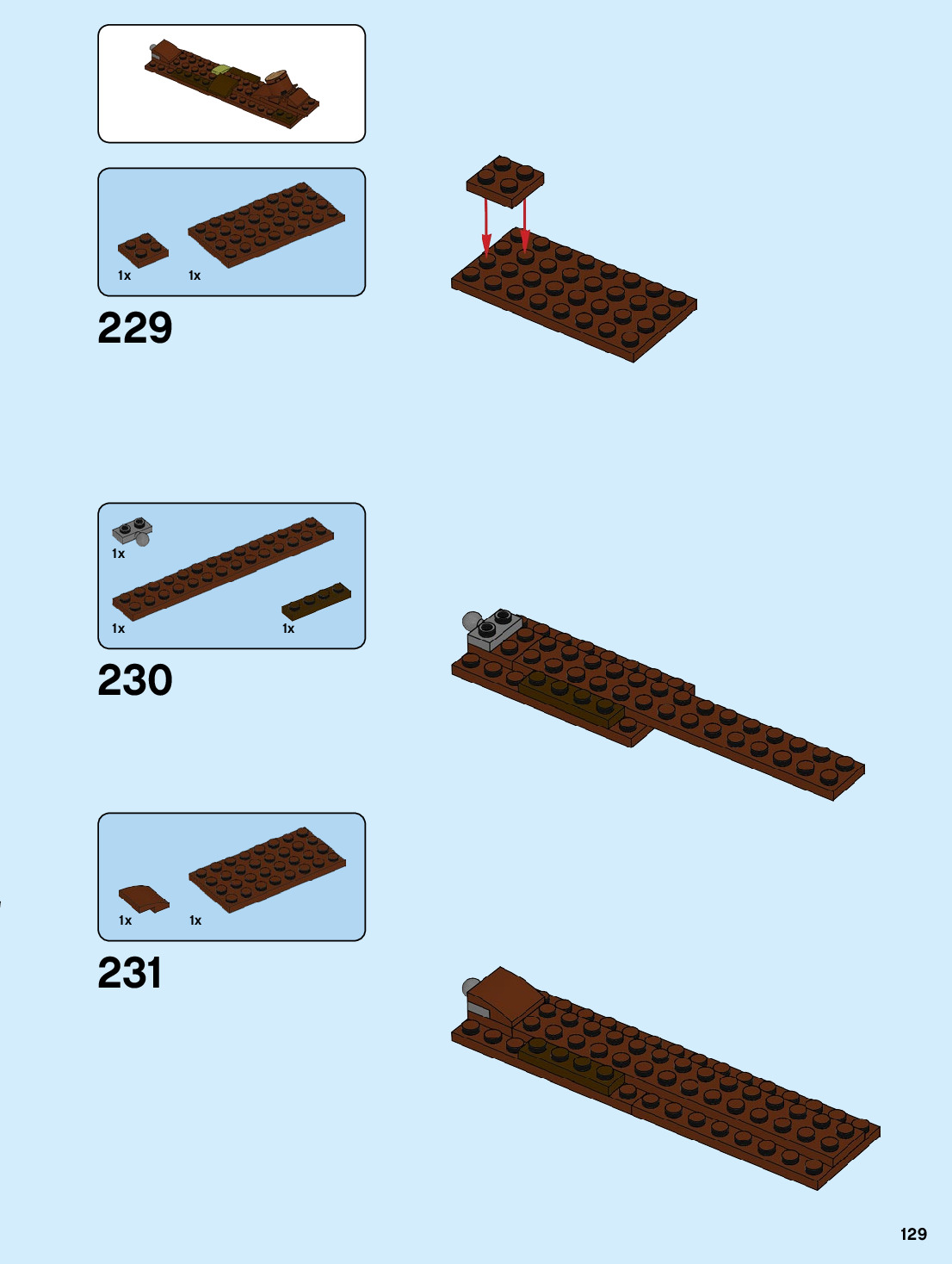 1x 1x

229

1x

1x 1x

230

1x 1x

231

129