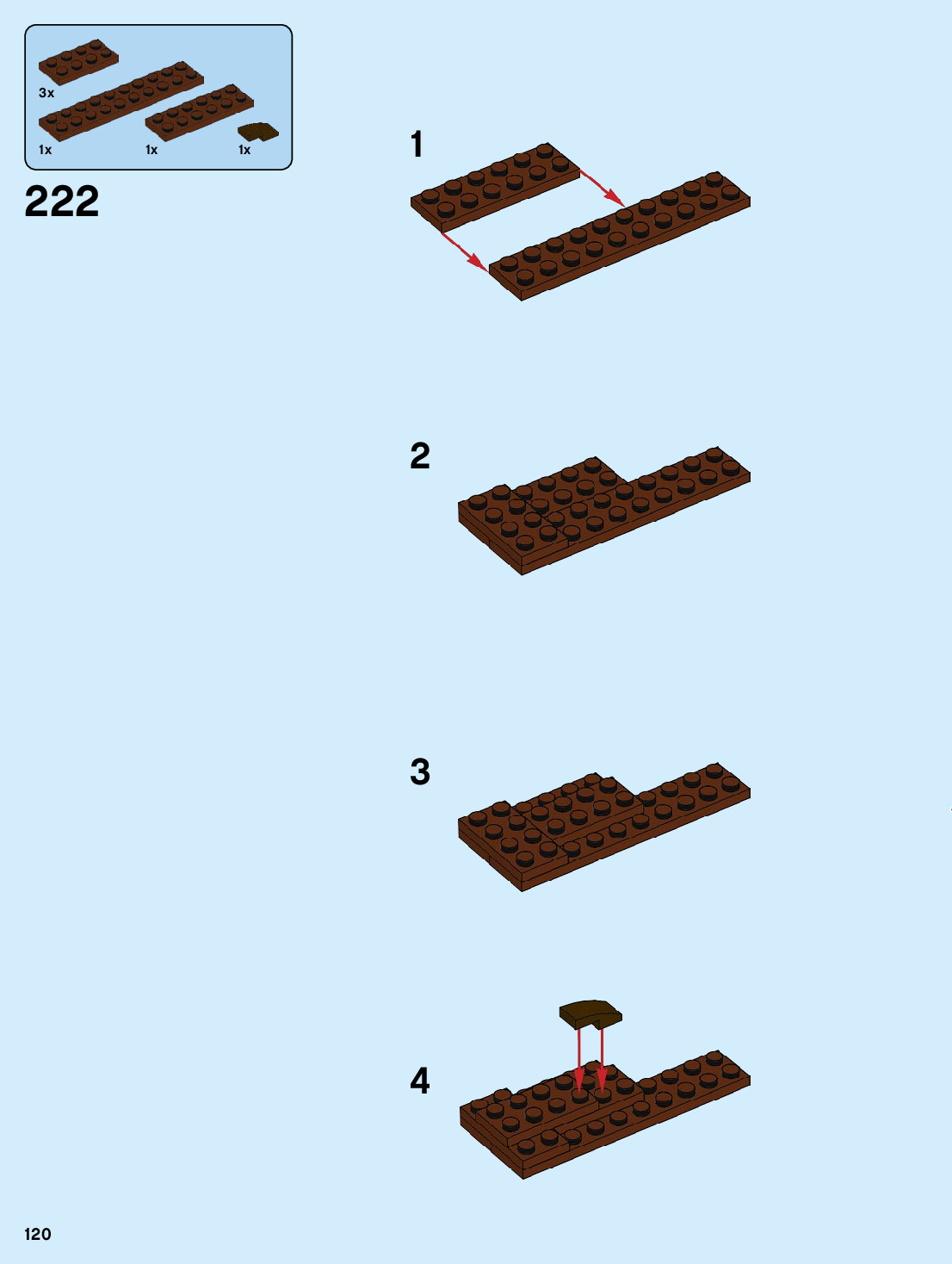 3x

1x

1x

1x

222

1

2

3

4

120