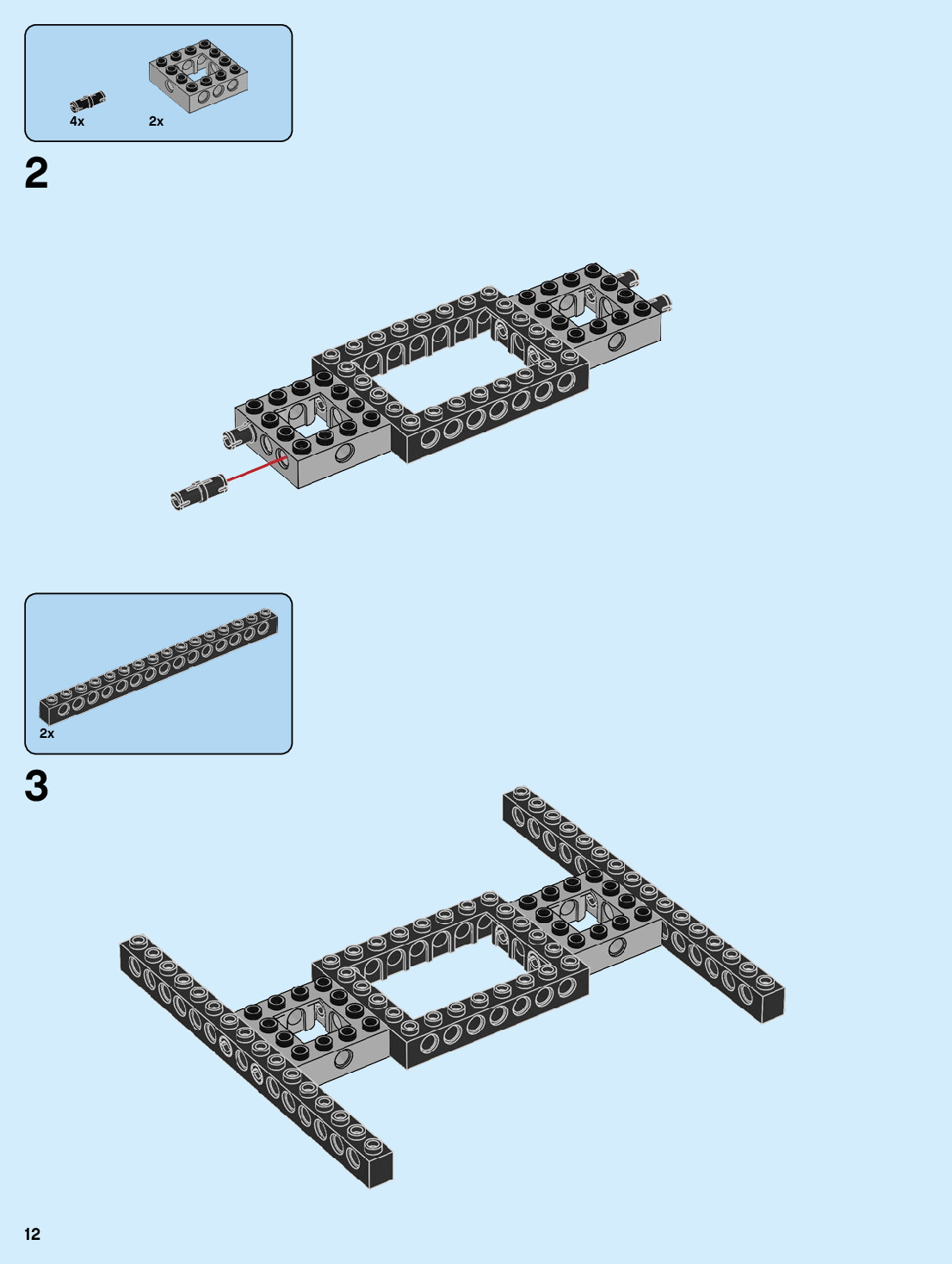 4x

2x

2

2x

3

12