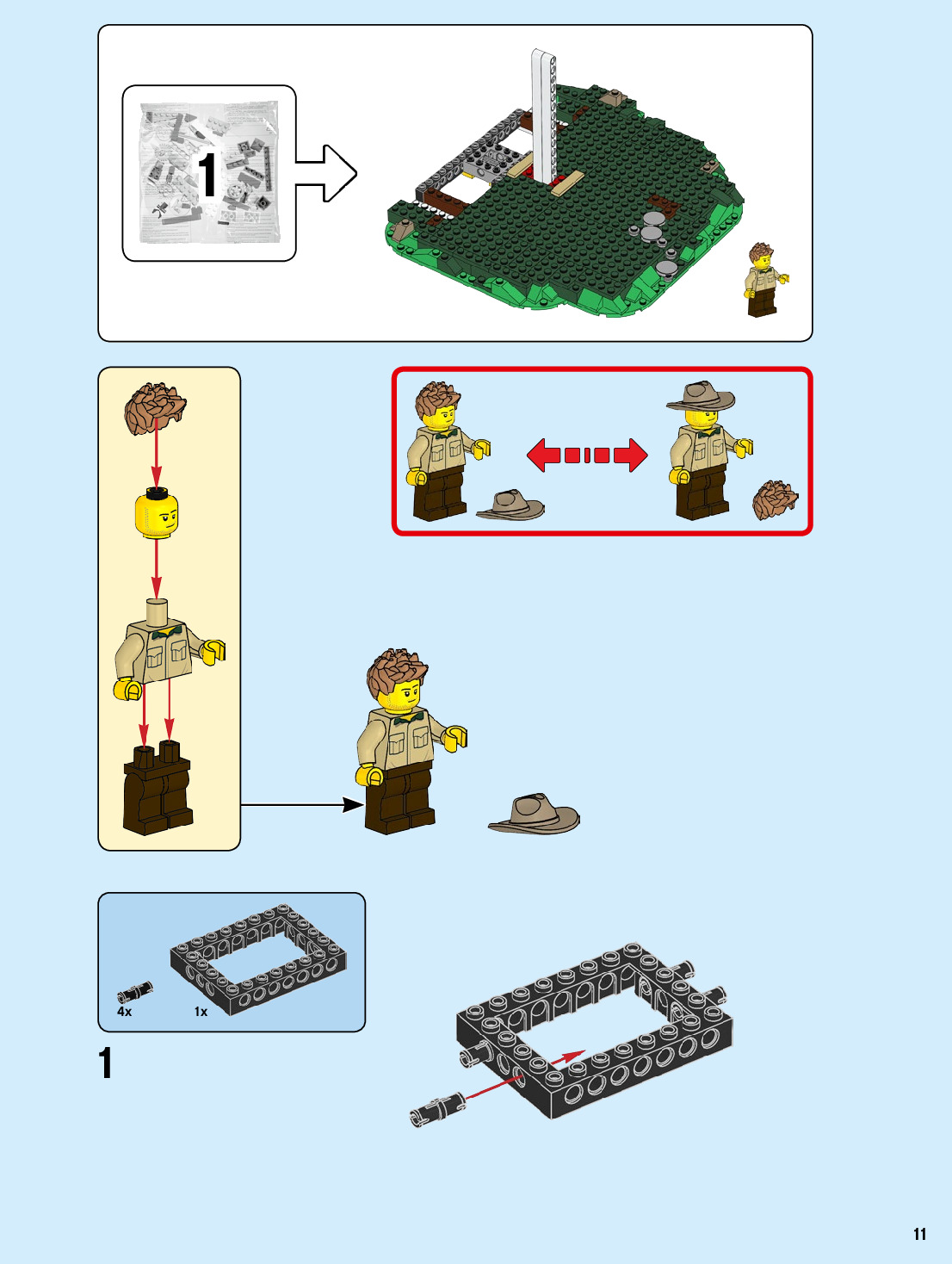 1

4x

1x

1

11