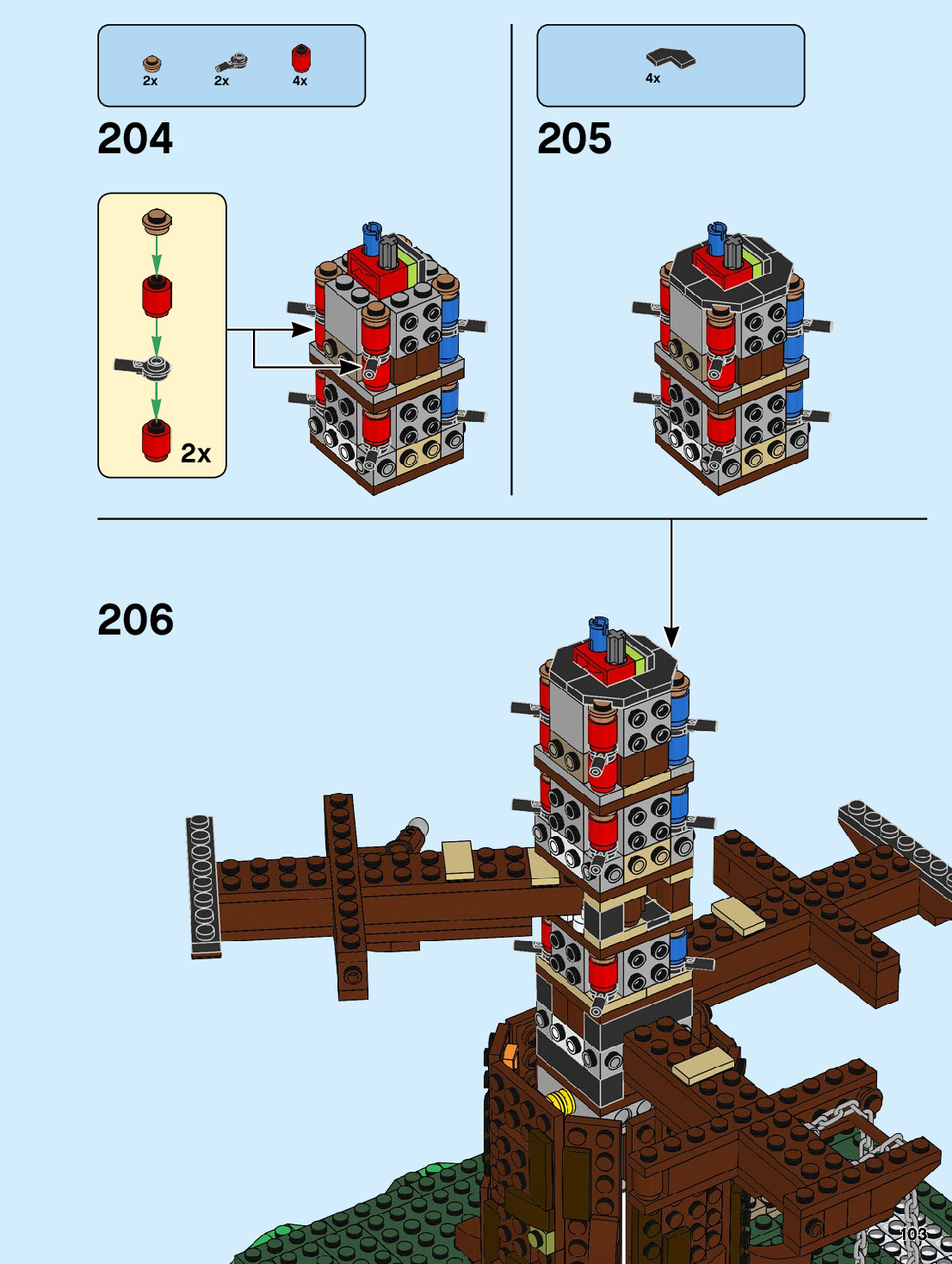 2x 2x 4x

204

2x

4x

205

206

103