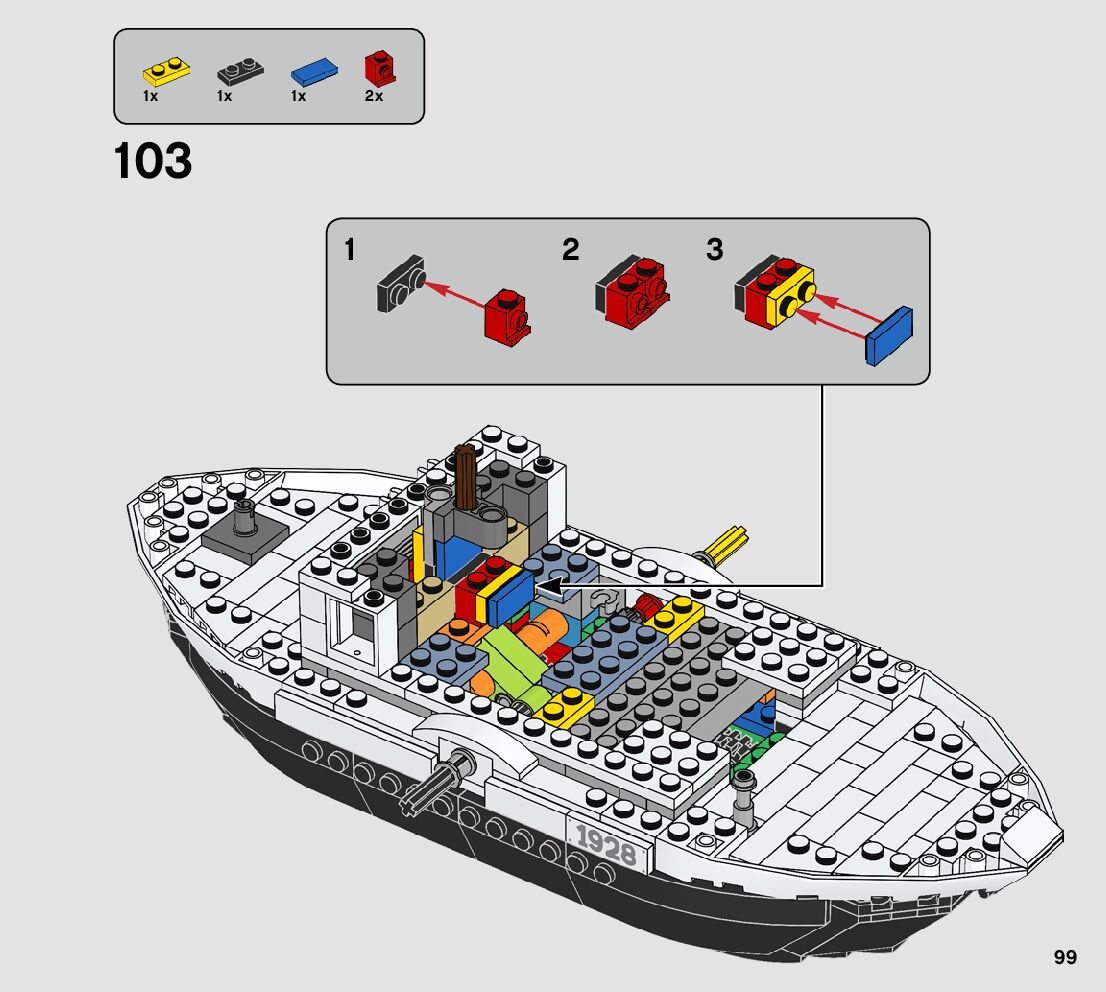 1x 1x 1x 2x

103

1 2 3

1928

99