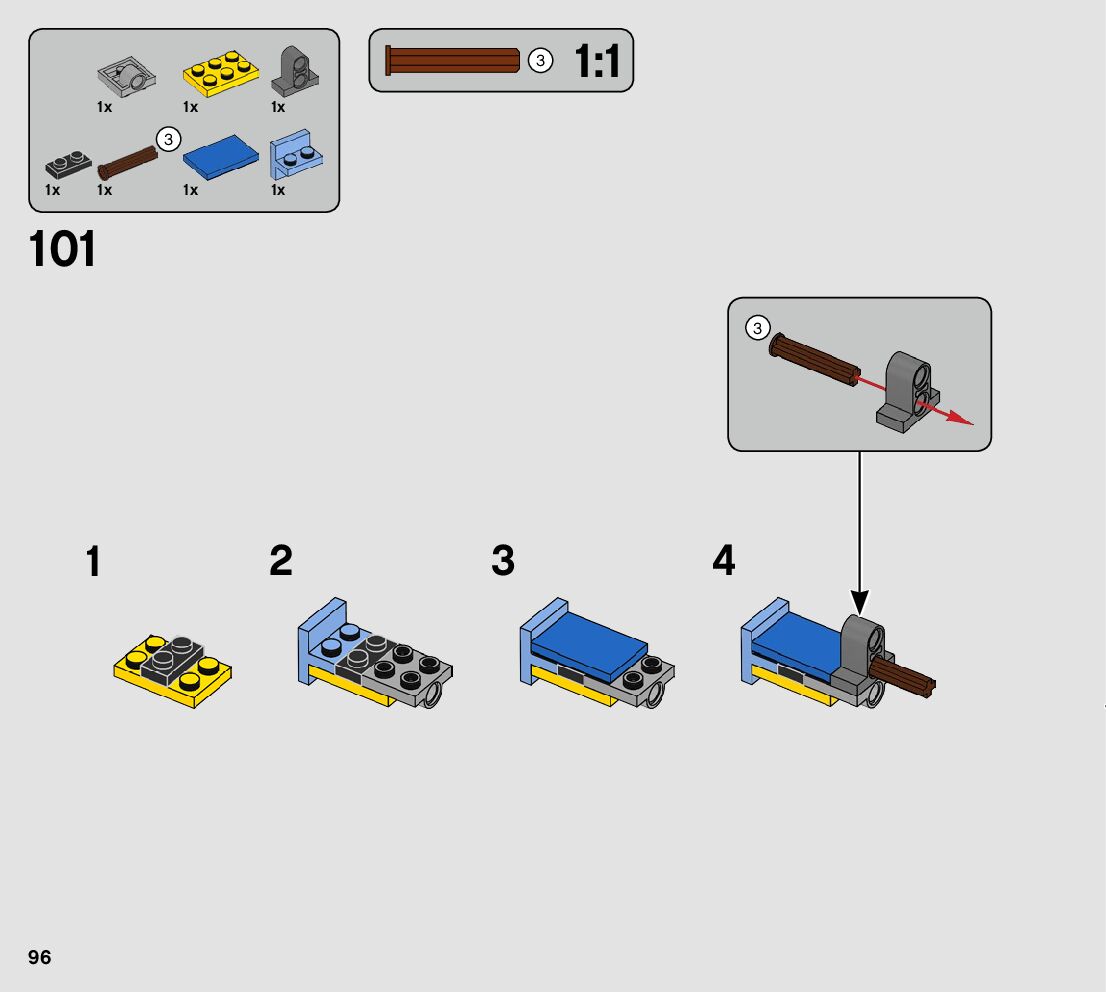 1x 1x 1x

3

1x 1x 1x 1x

3 1:1

101

3

1

2

3

4

96