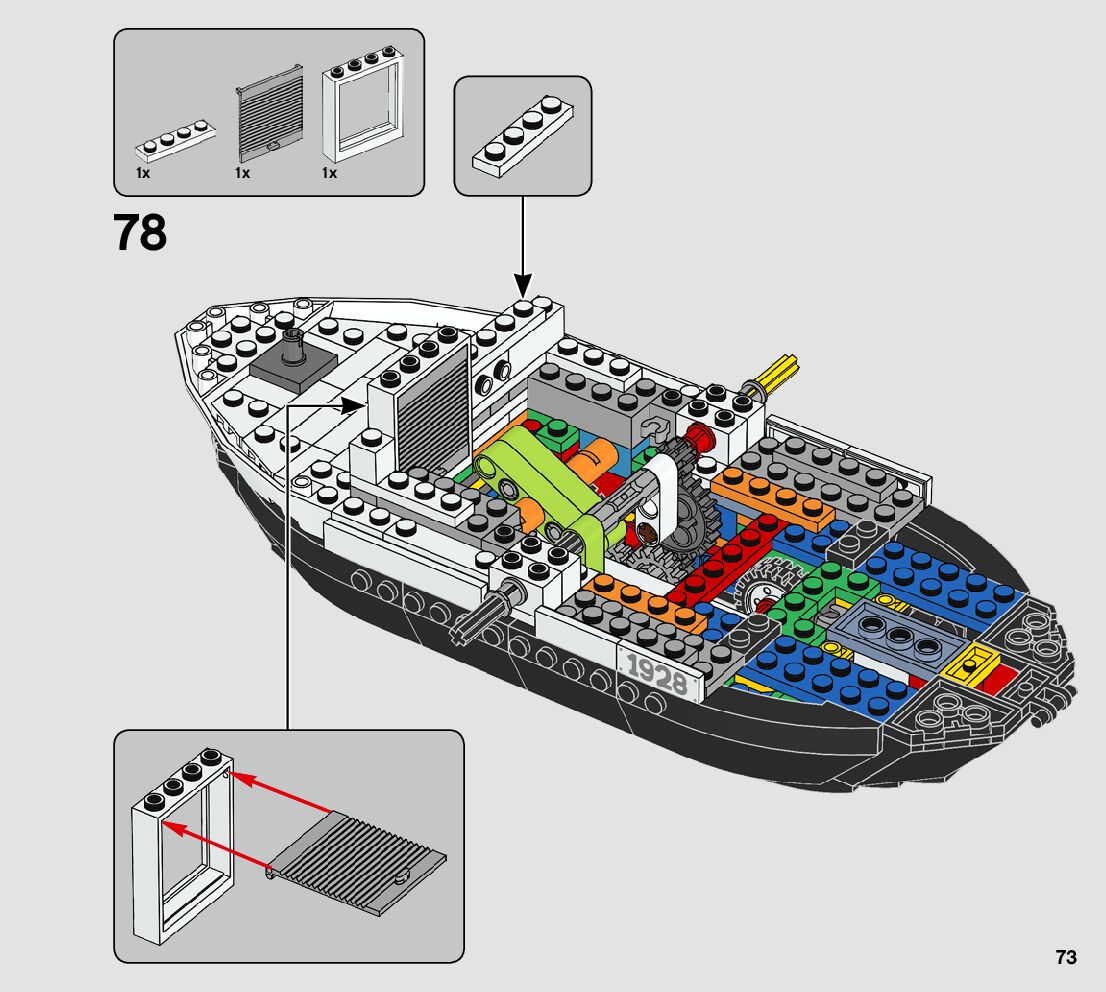 1x
1x
1x

78

1928

73