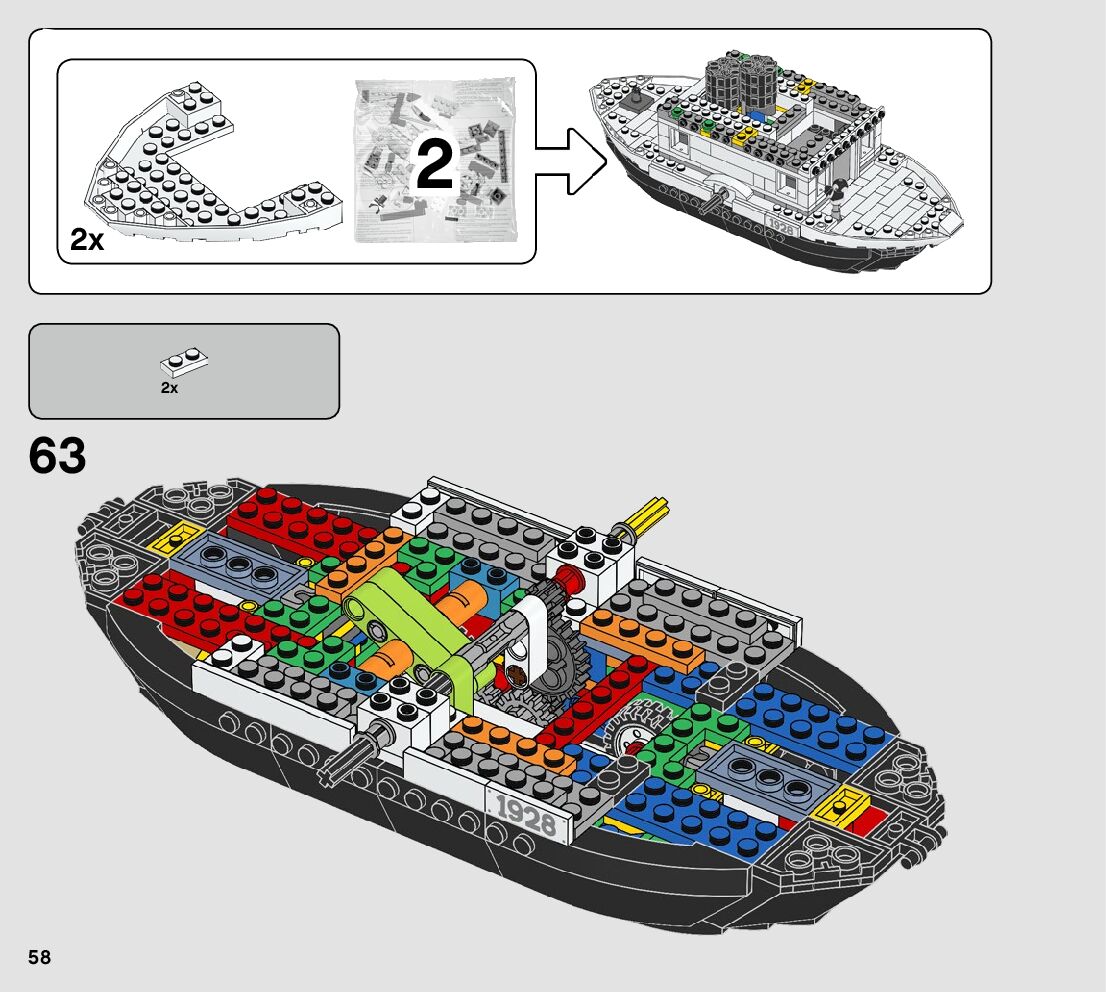 2x

2

1928

2x

63

1928

58