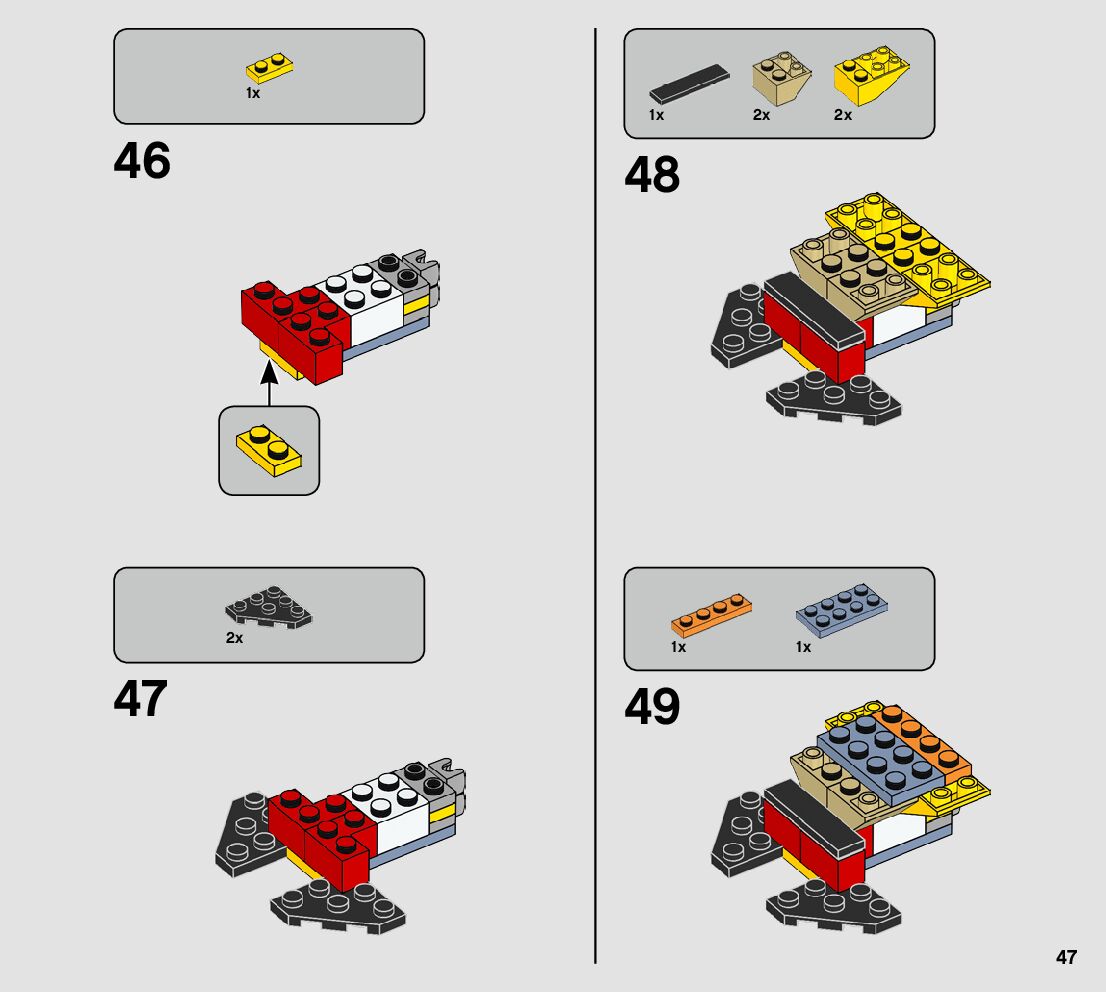 1x

46

2x

47

1x 2x 2x

48

1x 1x

49

47