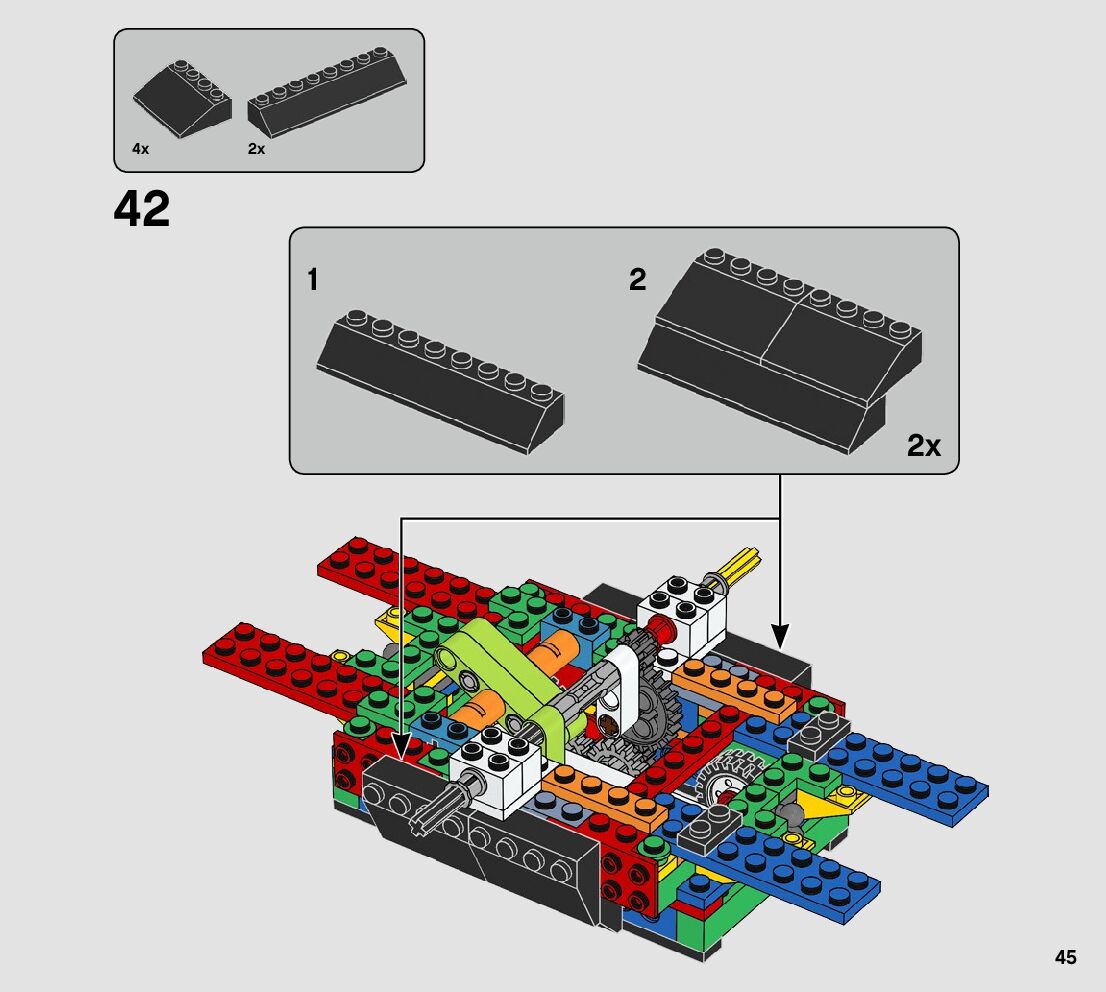 4x
2x

42

1

2

2x

45