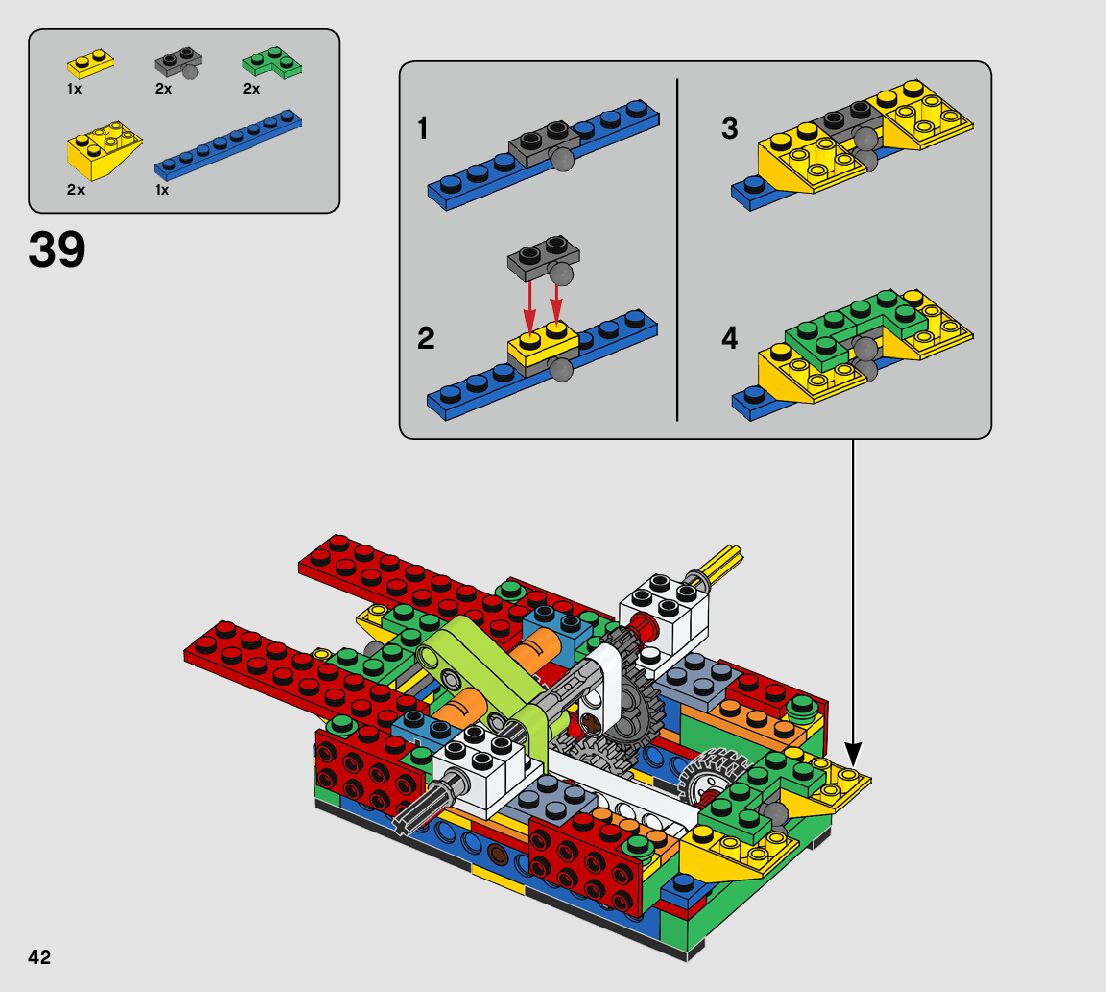 1x 2x 2x

2x 1x

39

1

2

3

4

42