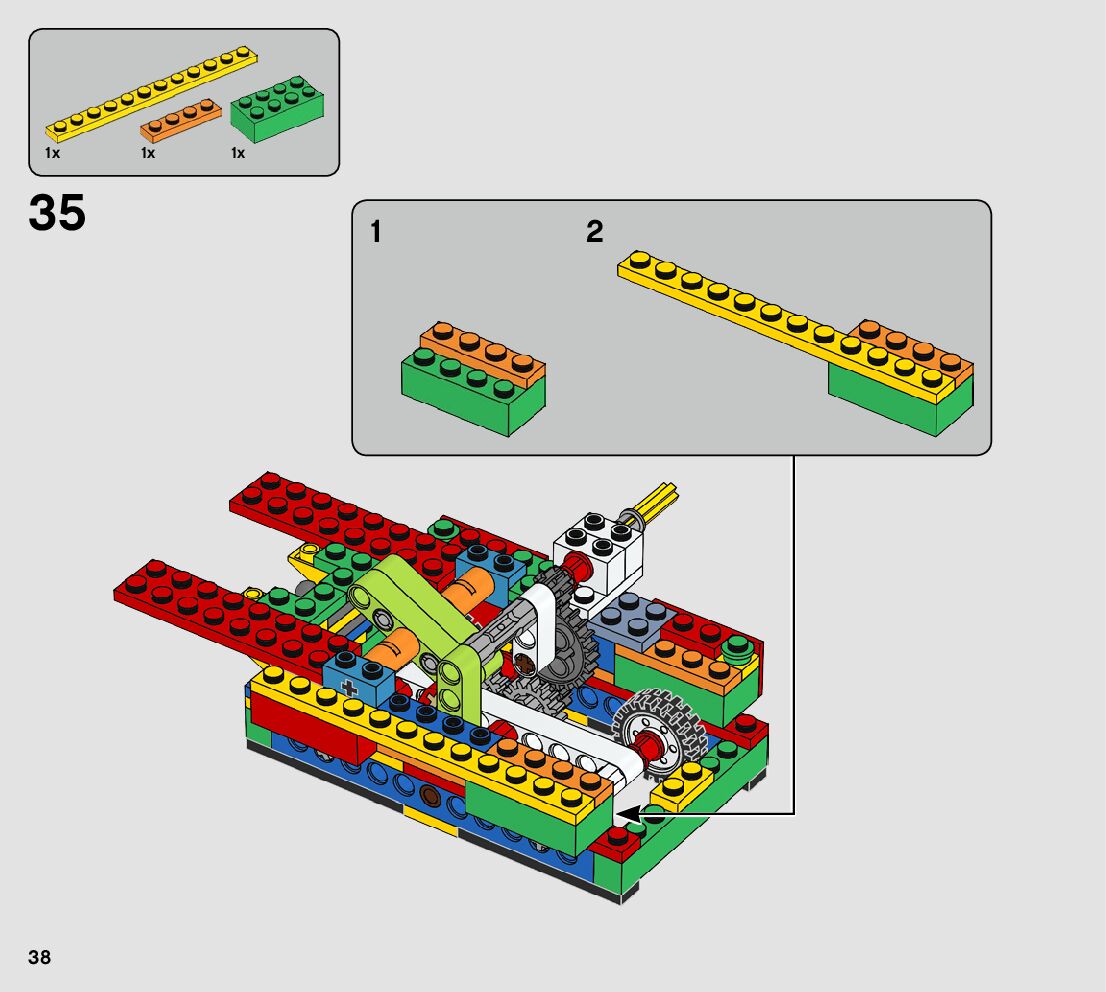 1x
1x
1x

35

1

2

38