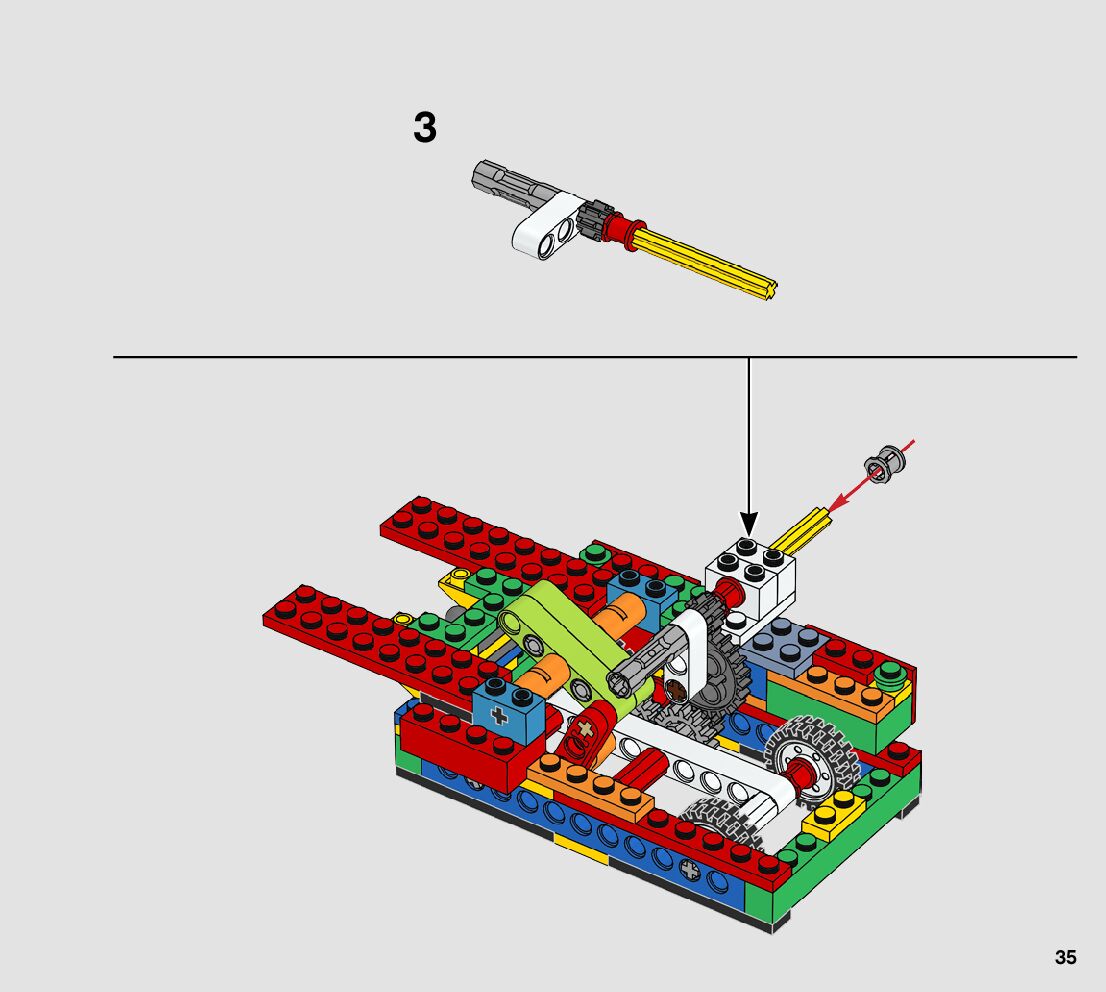 3

35