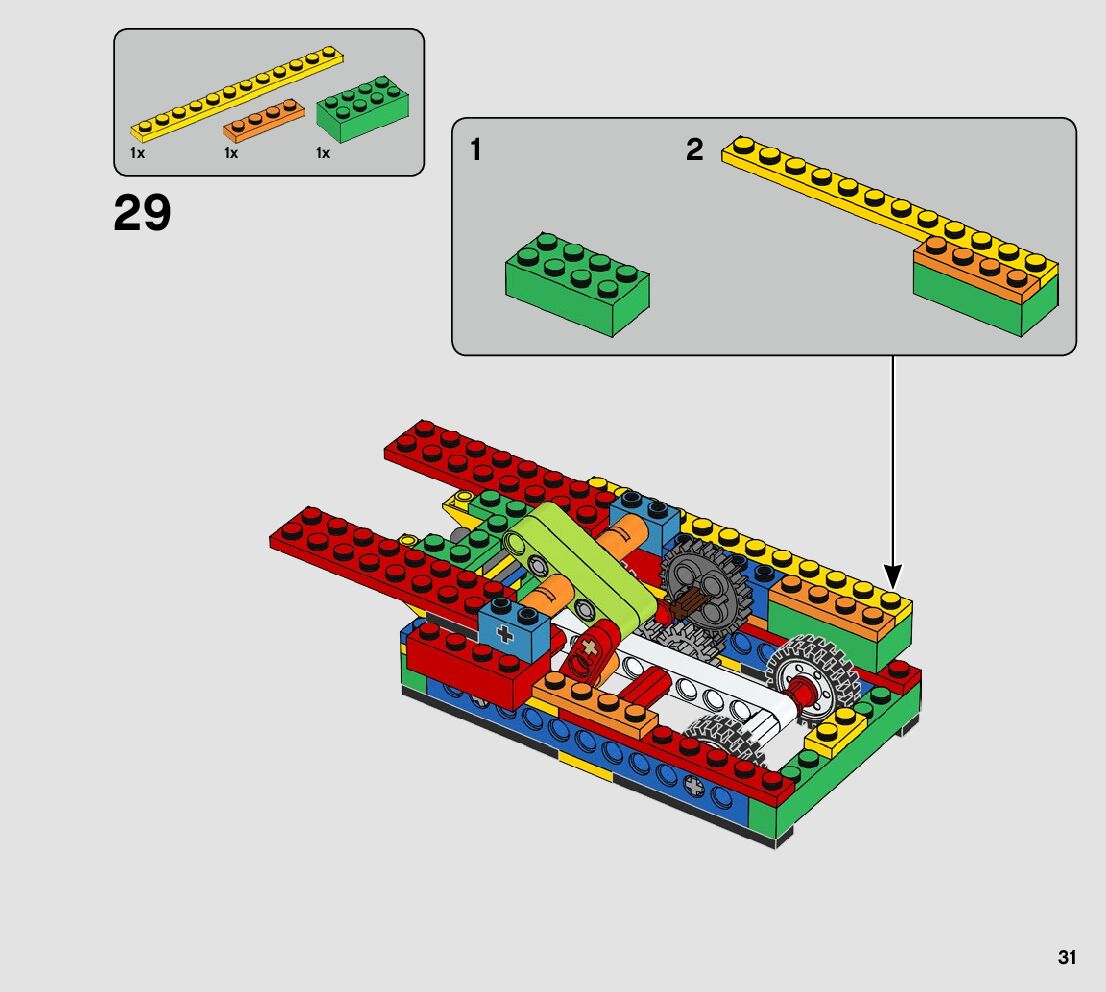 1x 1x 1x

29

1

2

31