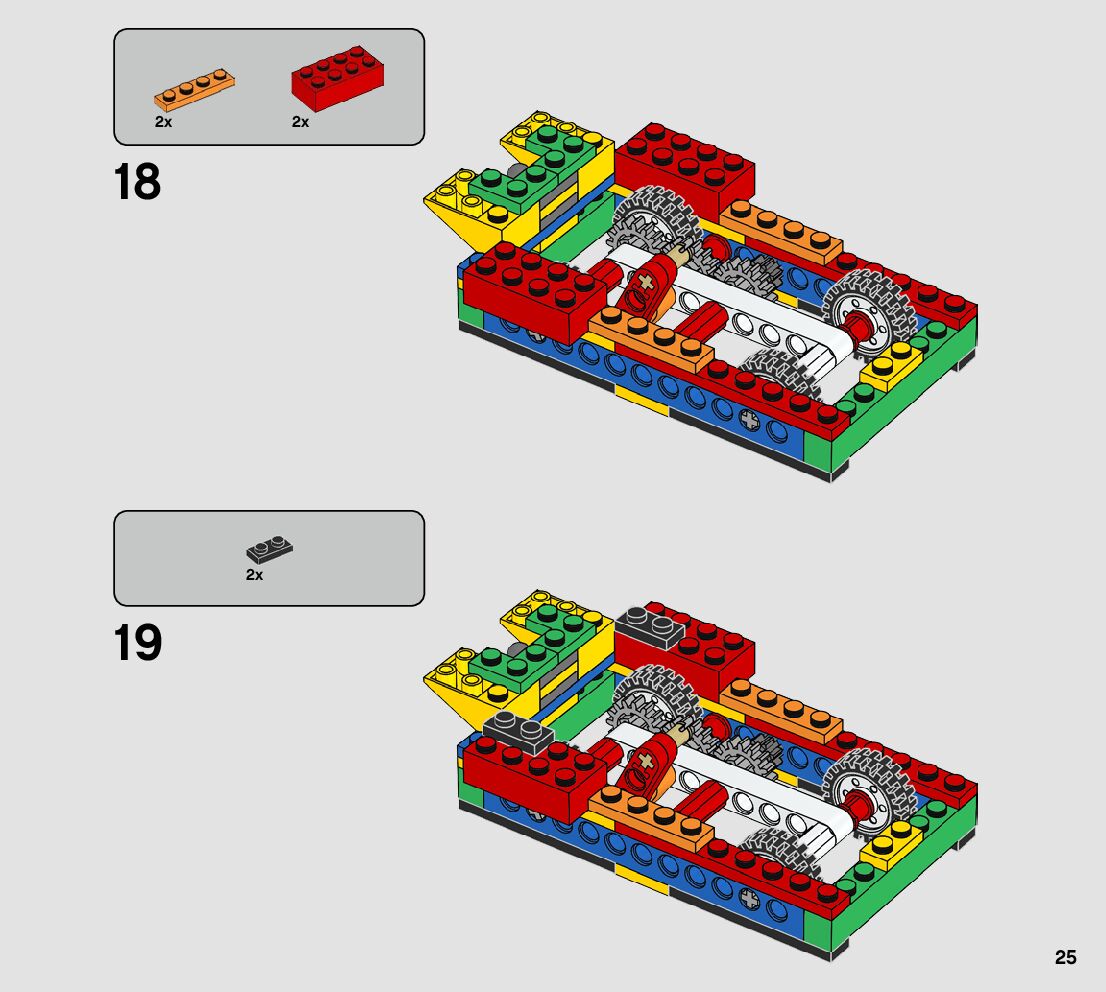 2x
2x

18

2x

19

25