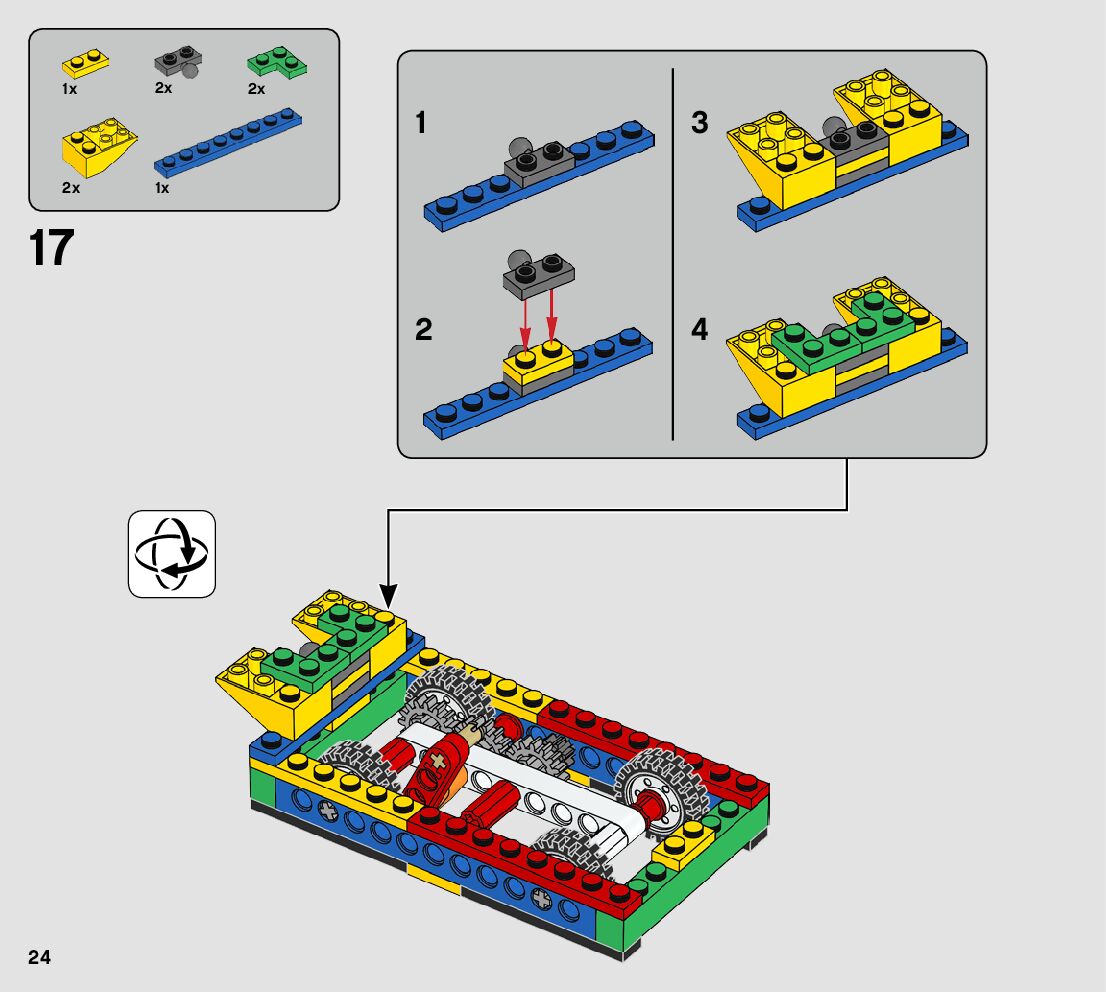 1x
2x
2x
2x
1x

17

1
2
3
4

24