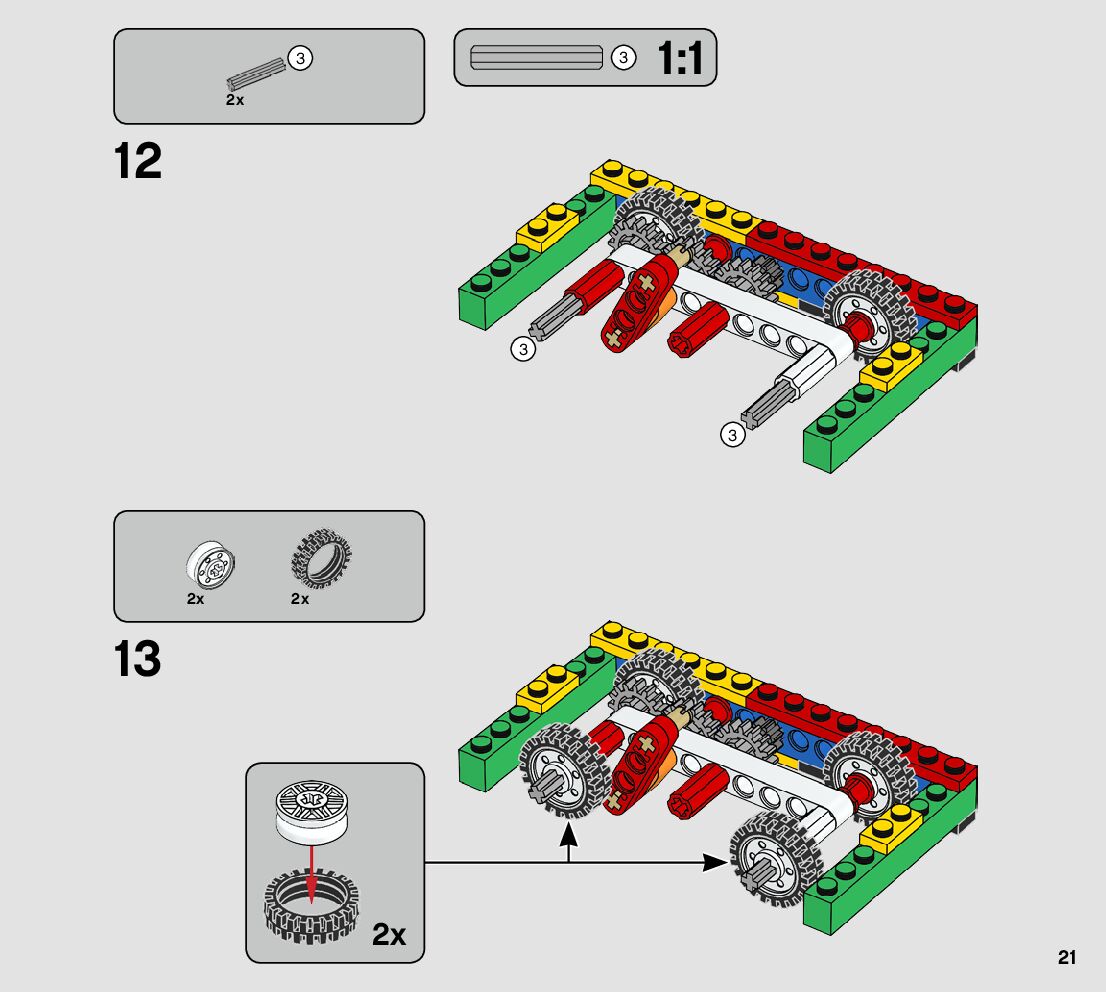 3
2x

3 1:1

12

3

3

2x 2x

13

2x

21