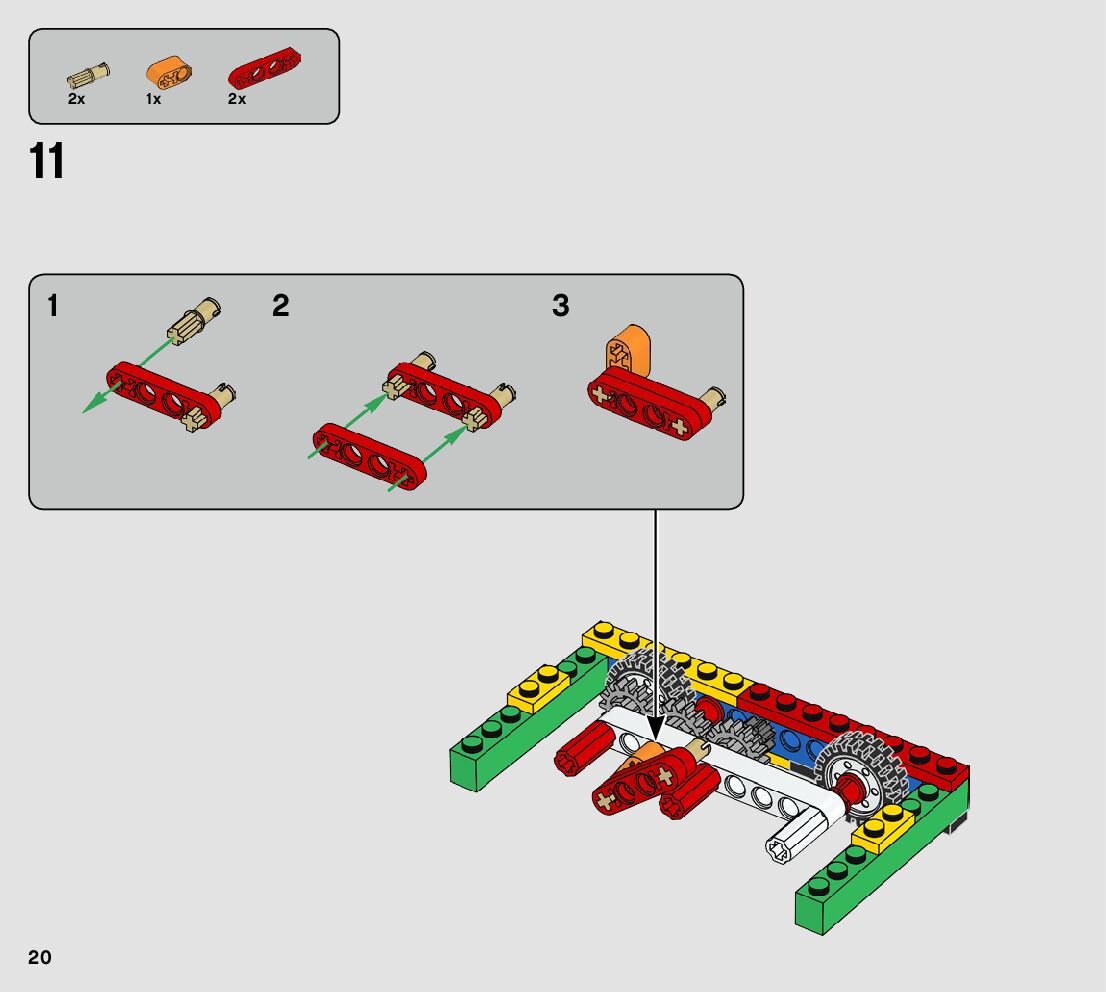 2x
1x
2x

11

1

2

3

20