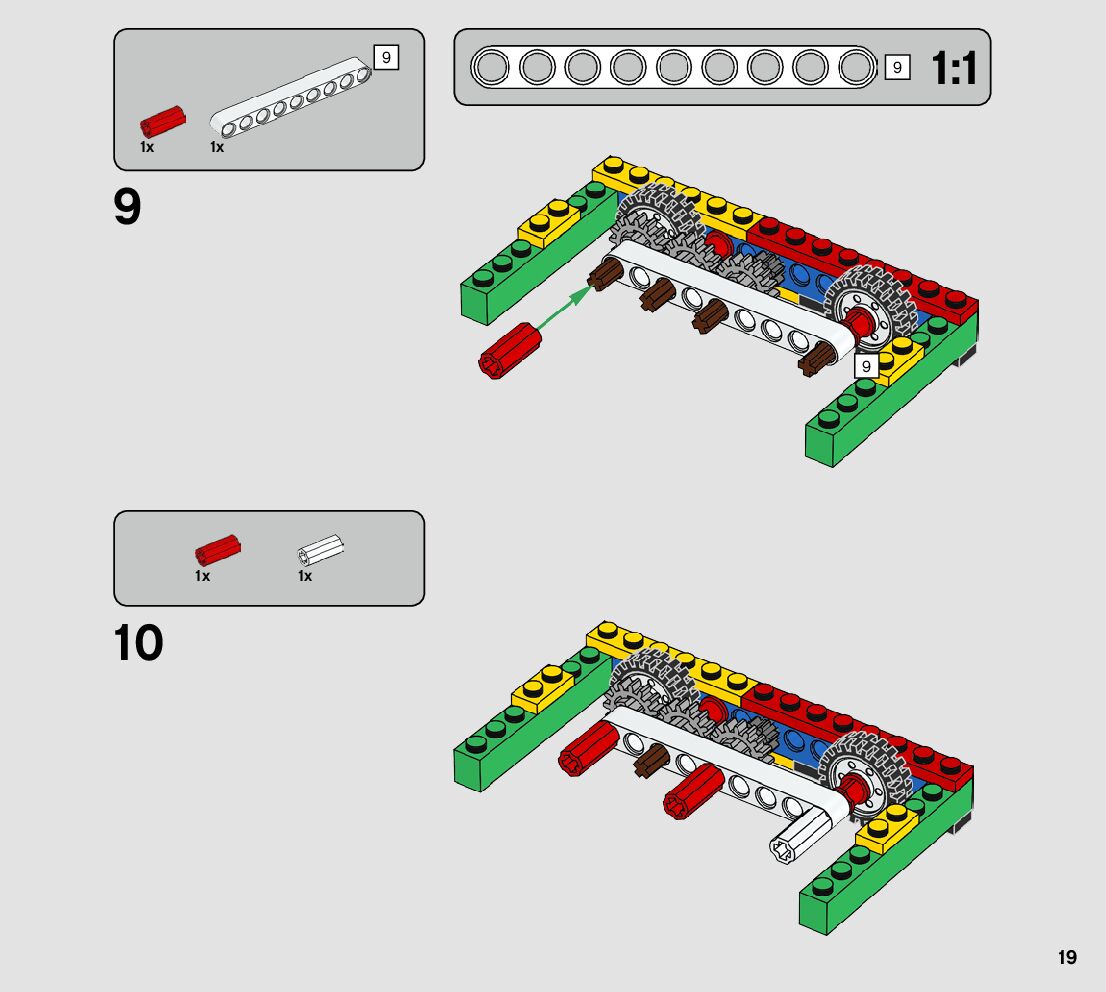 9
1x 1x

9 1:1

9

9

1x 1x

10

19