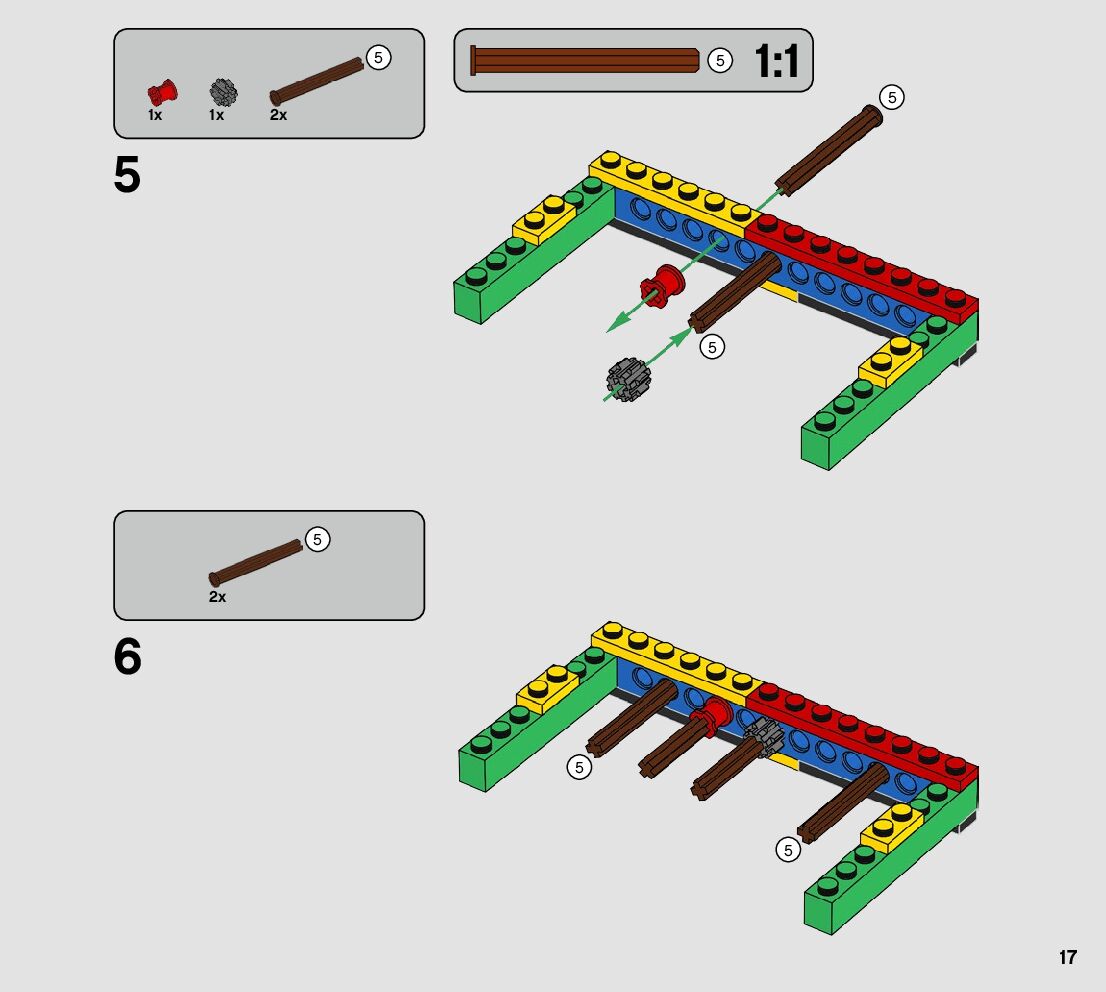 5
1x 1x 2x

5 1:1

5

5

5

5
2x

6

5

5

17