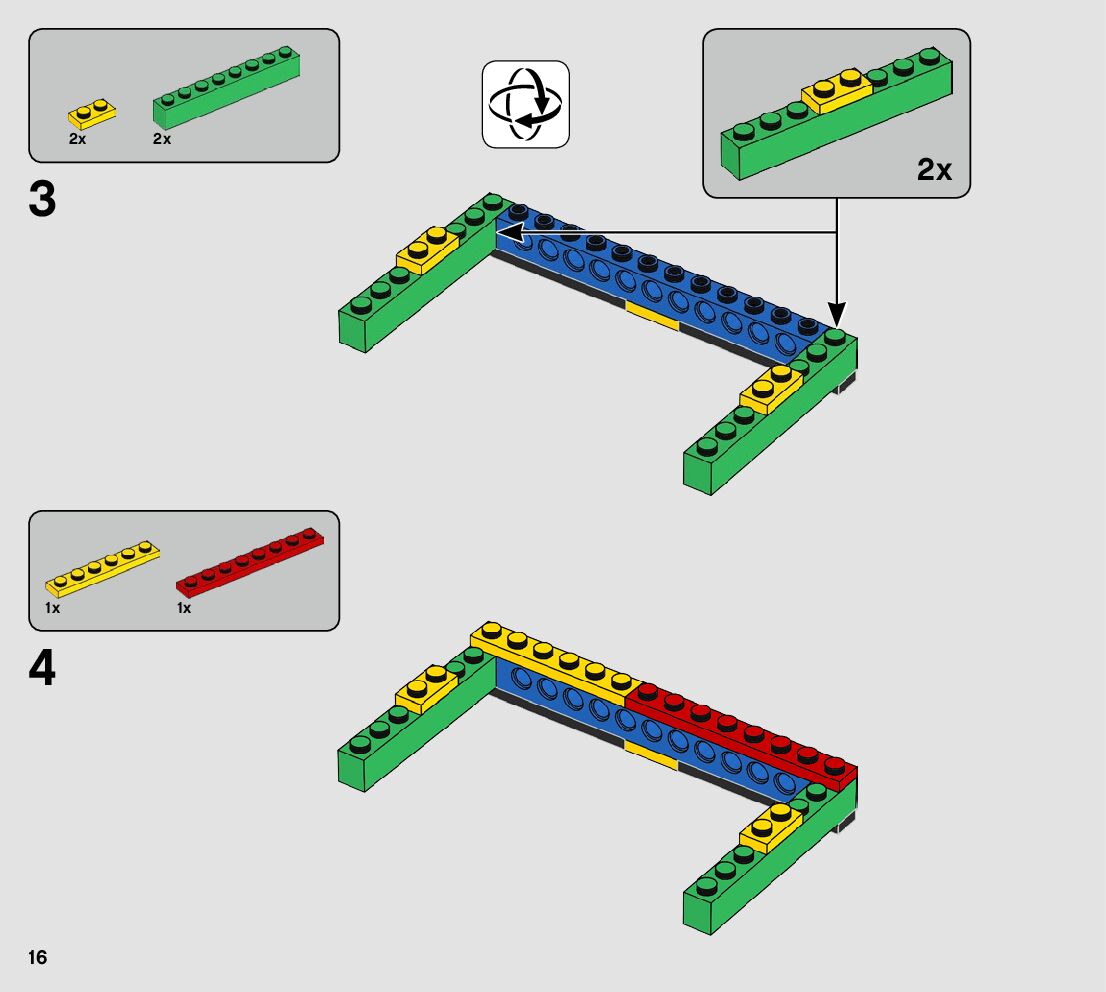 2x 2x

3

2x

1x 1x

4

16