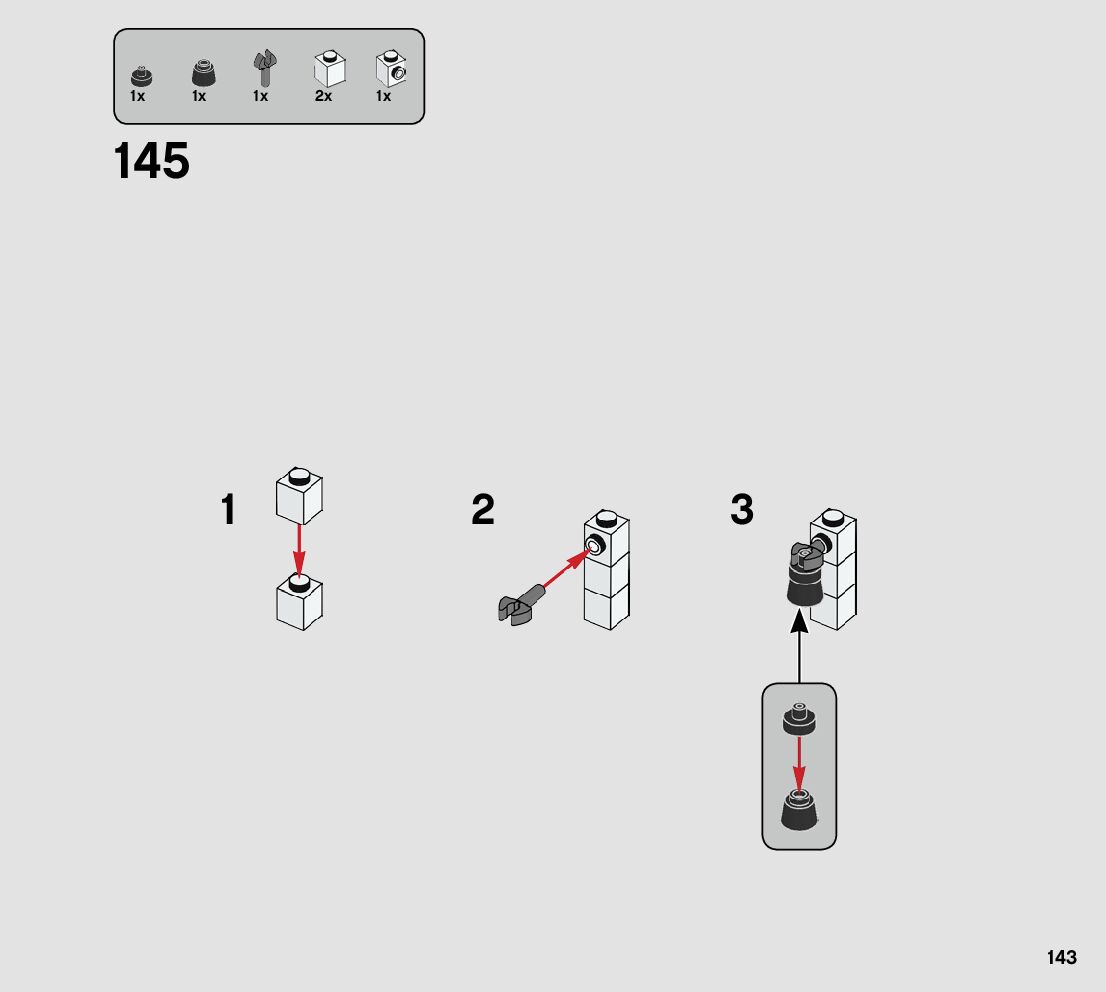 1x 1x 1x 2x 1x

145

1

2

3

143