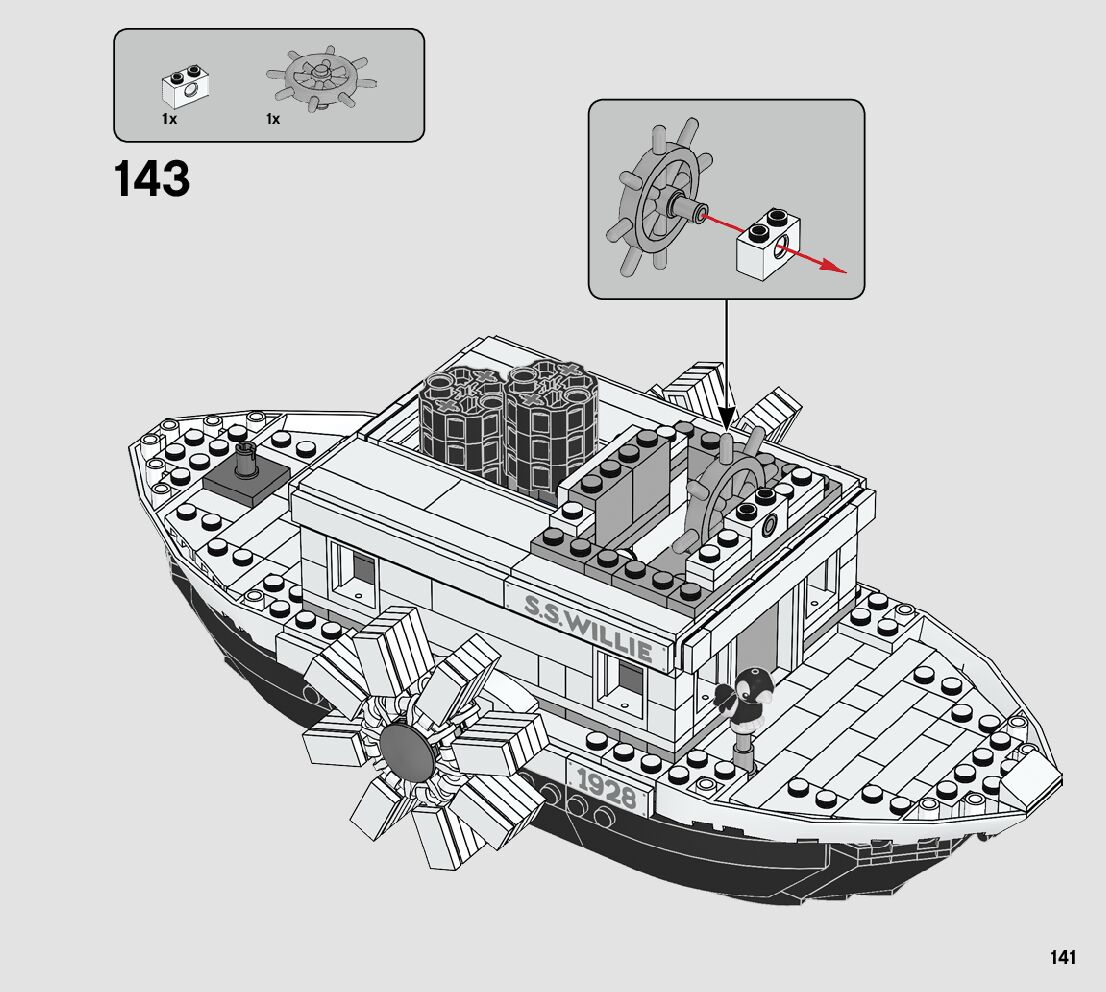 1x 1x

143

S.S.WILLIE

1928

141