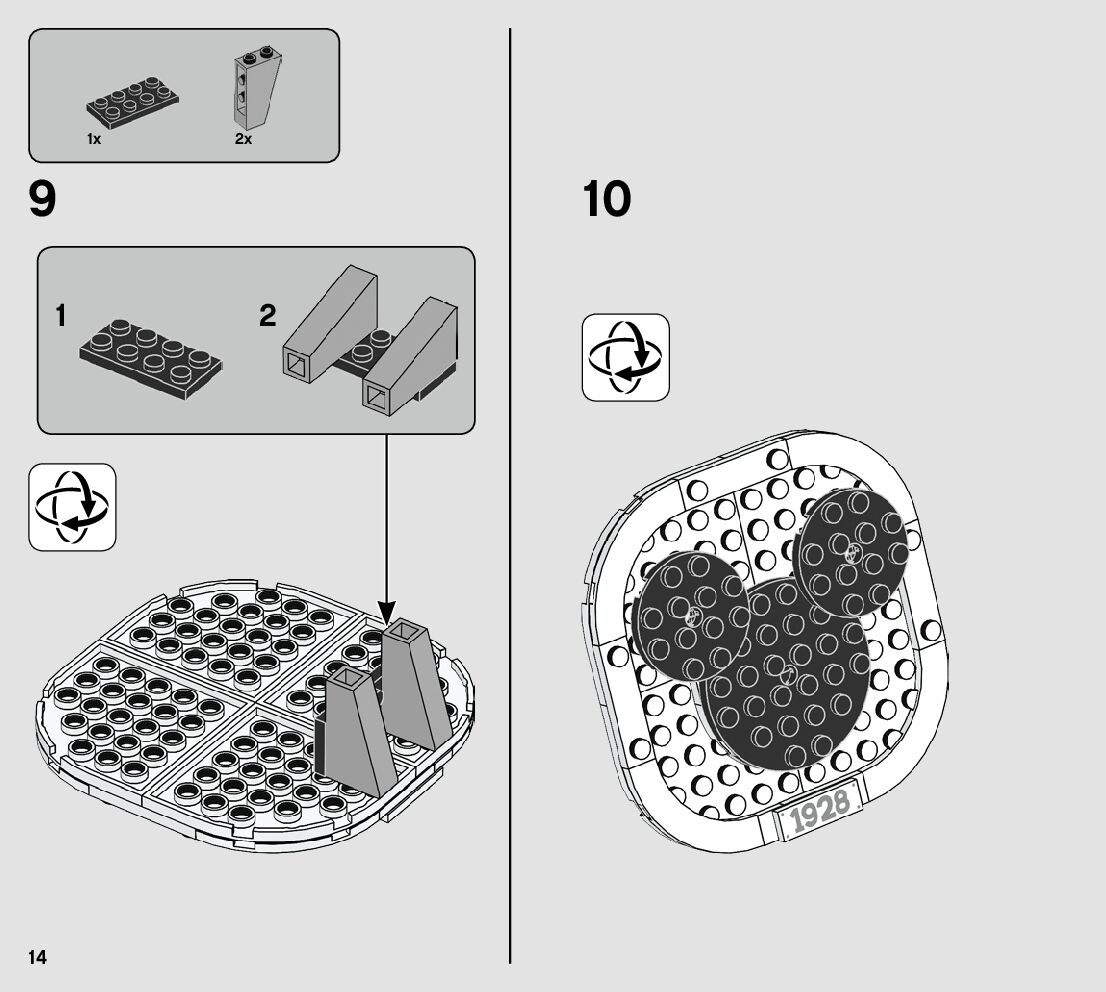 1x

2x

9

1

2

10

1928

14