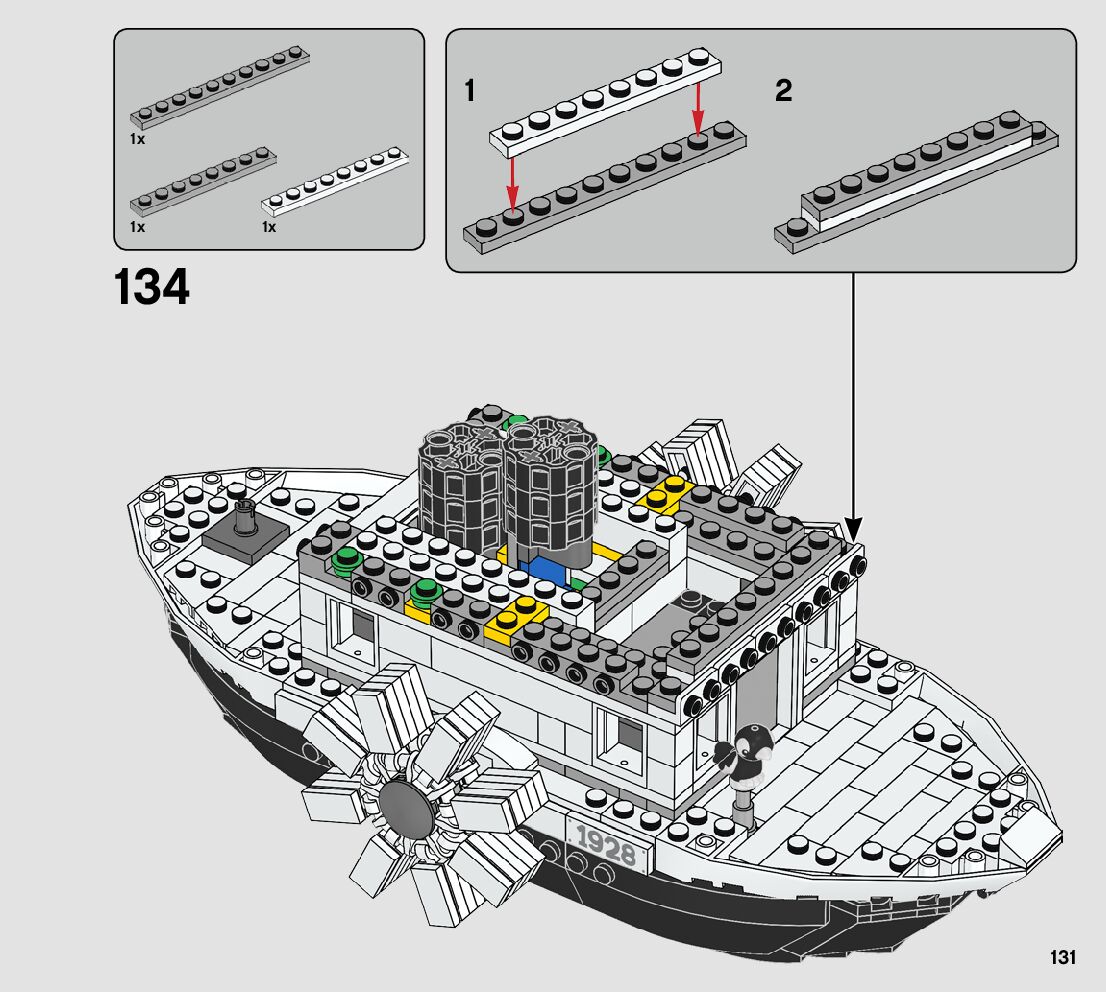 1x

1x

1x

1

2

134

1928

131