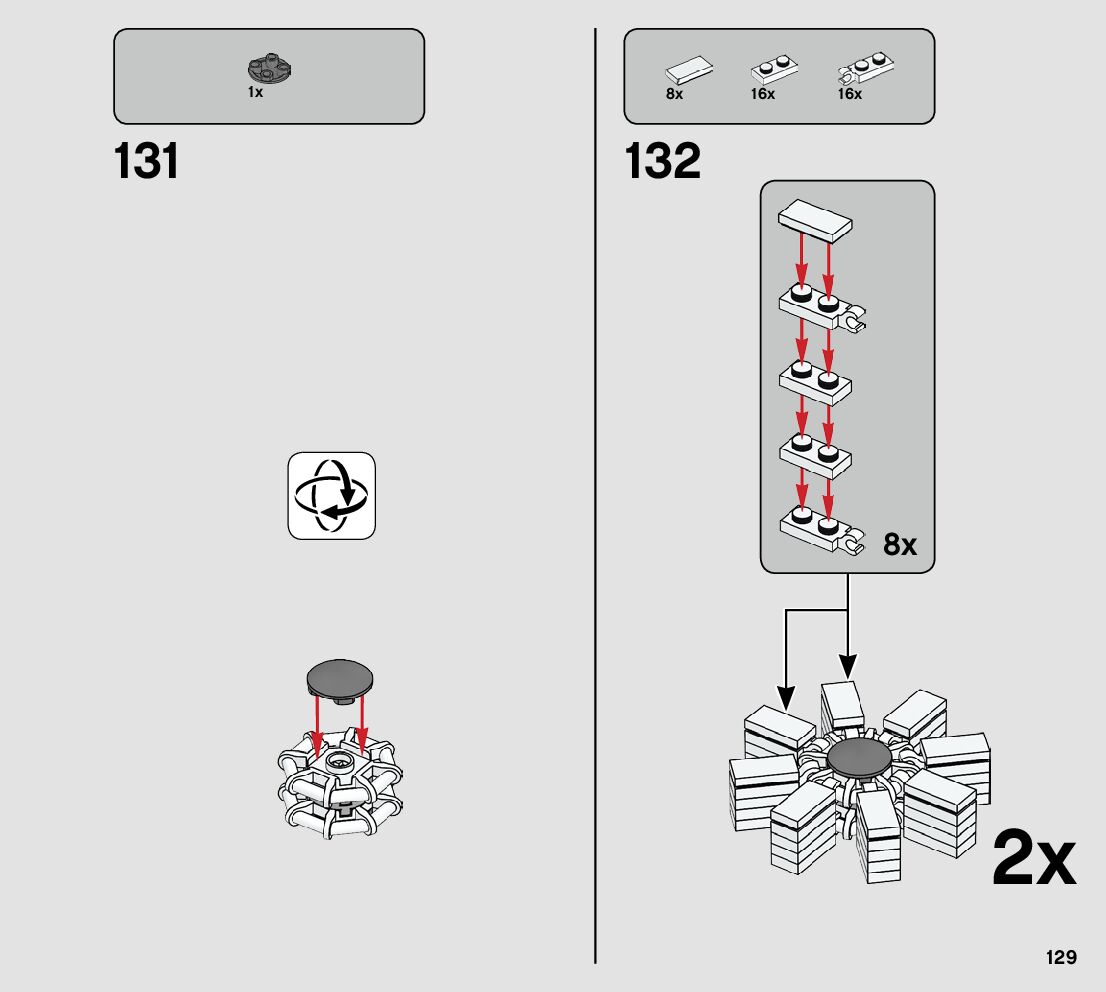 1x

131

8x 16x 16x

132

8x

2x

129