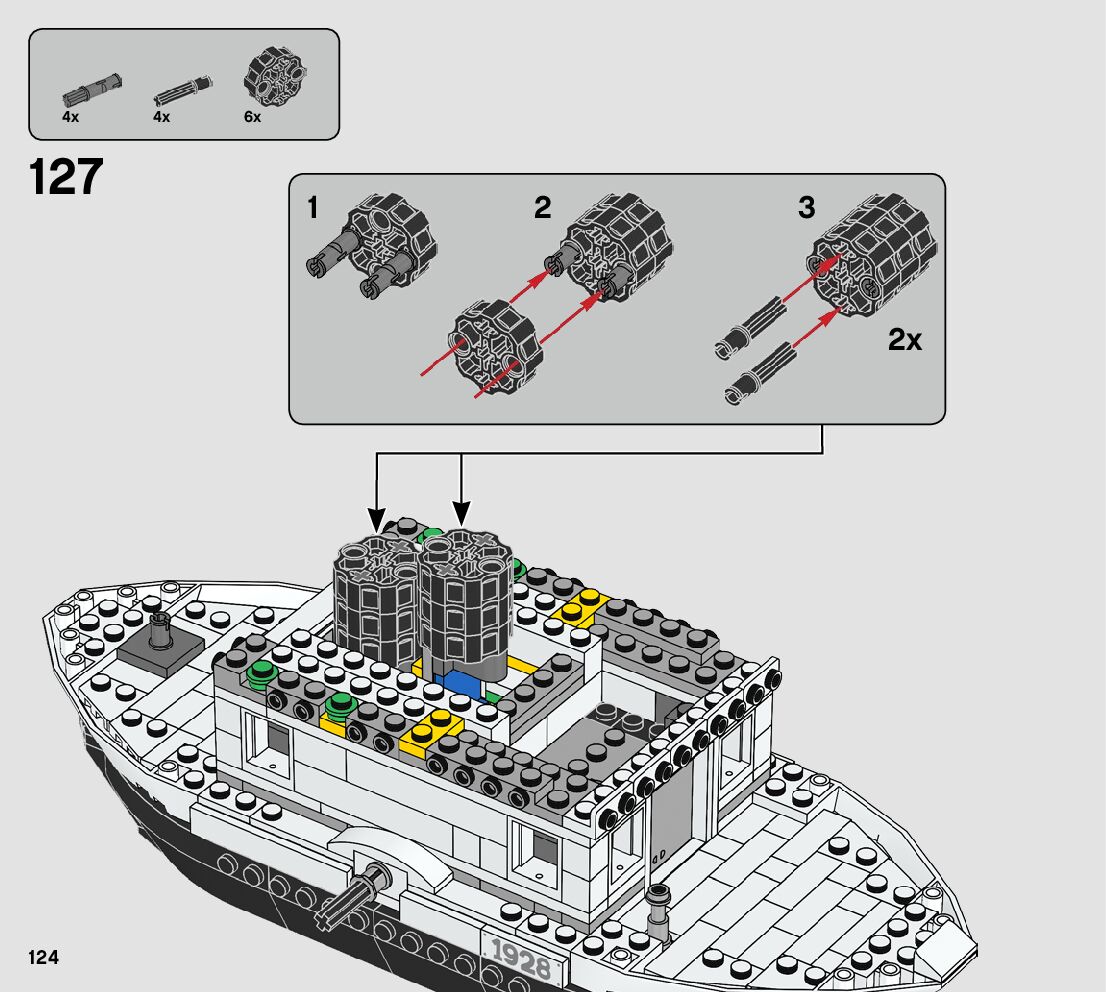 4x
4x
6x

127

1
2
3
2x

1928

124