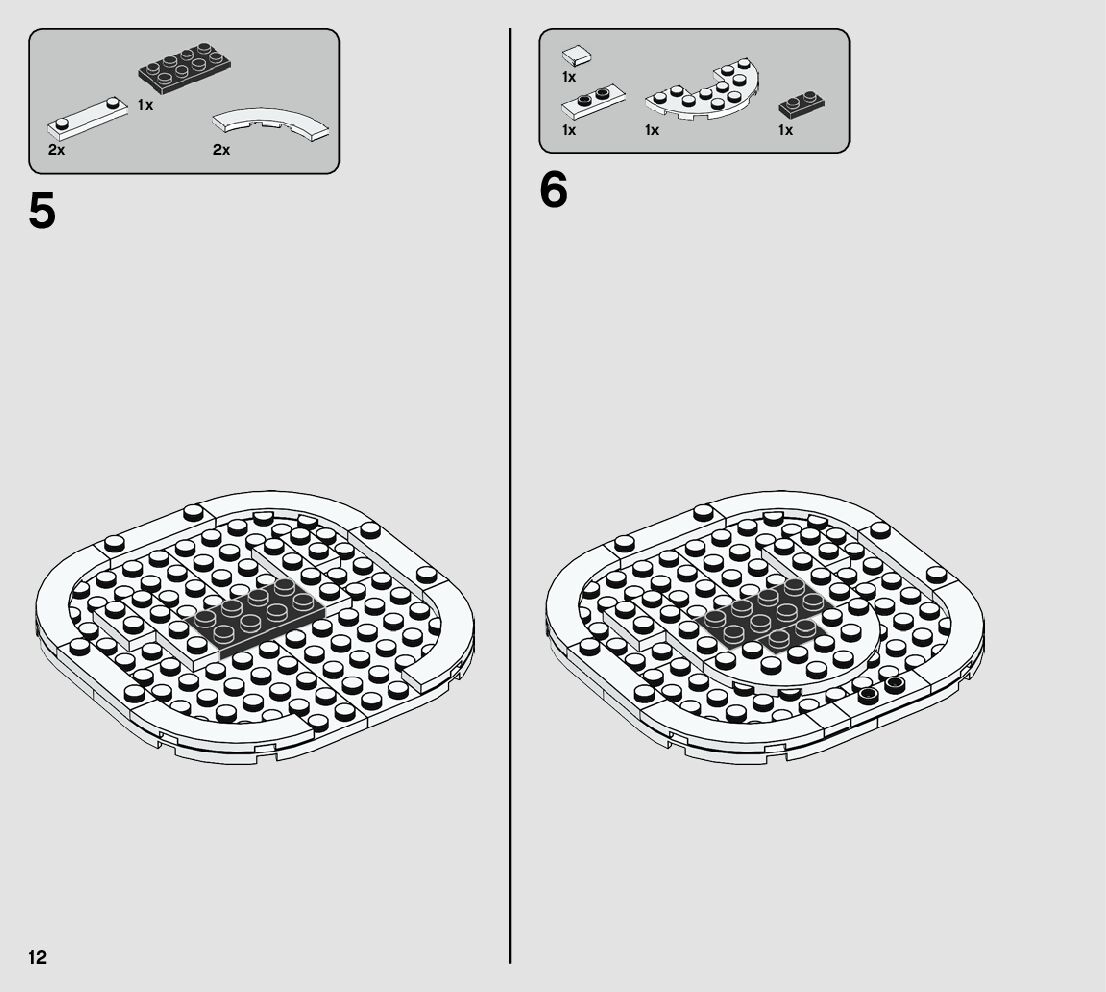 1x
2x
2x

5

1x
1x
1x
1x

6

12