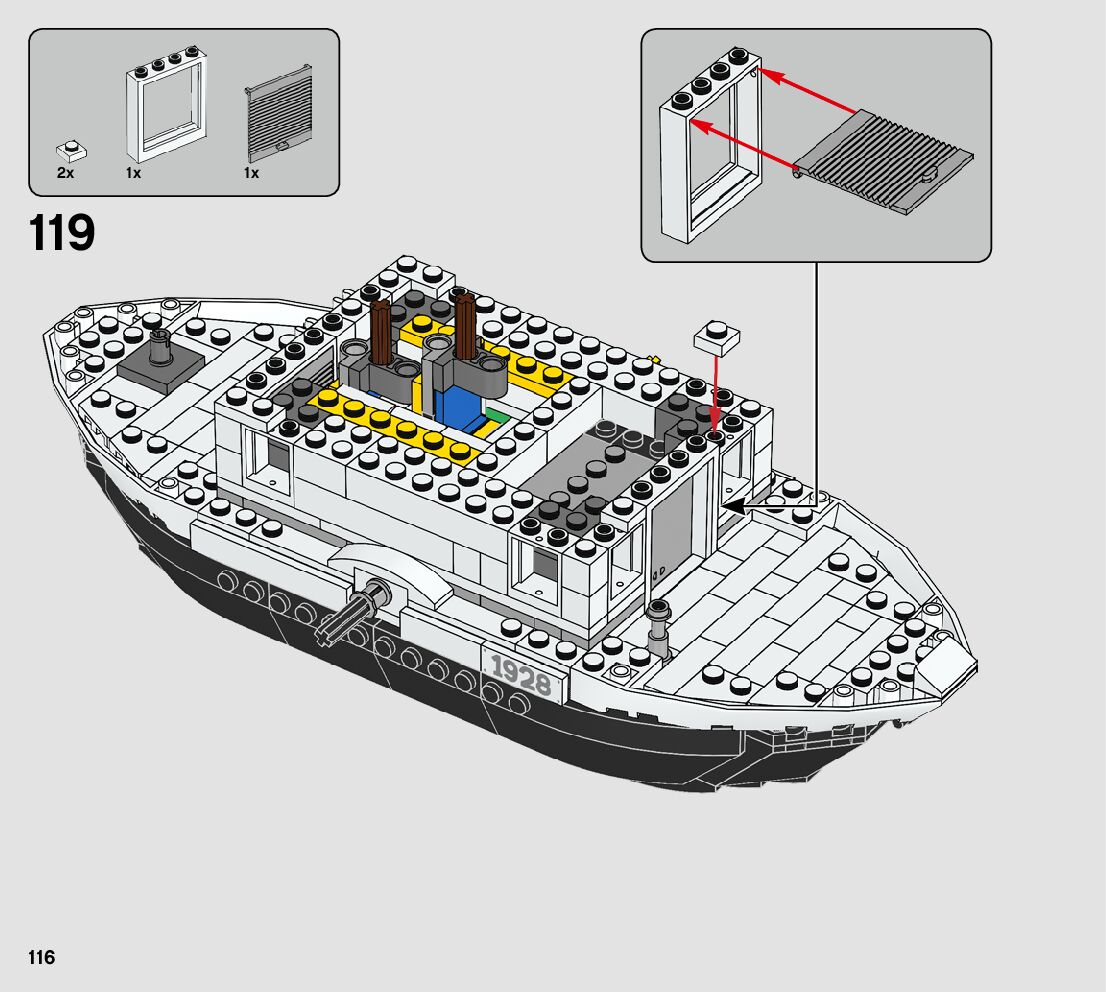 2x 1x 1x

119

1928

116