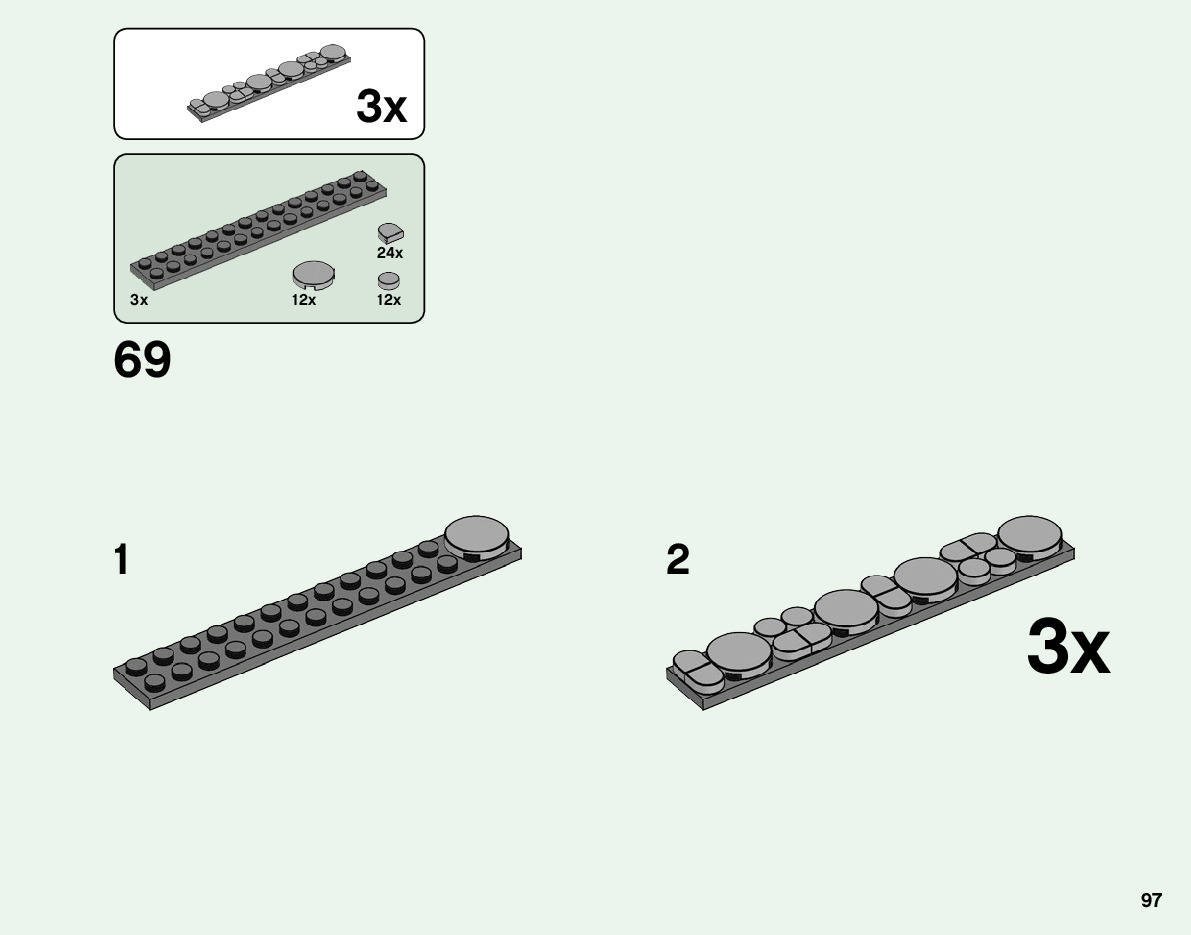 3x

24x
3x
12x
12x

69

1

2

3x

97