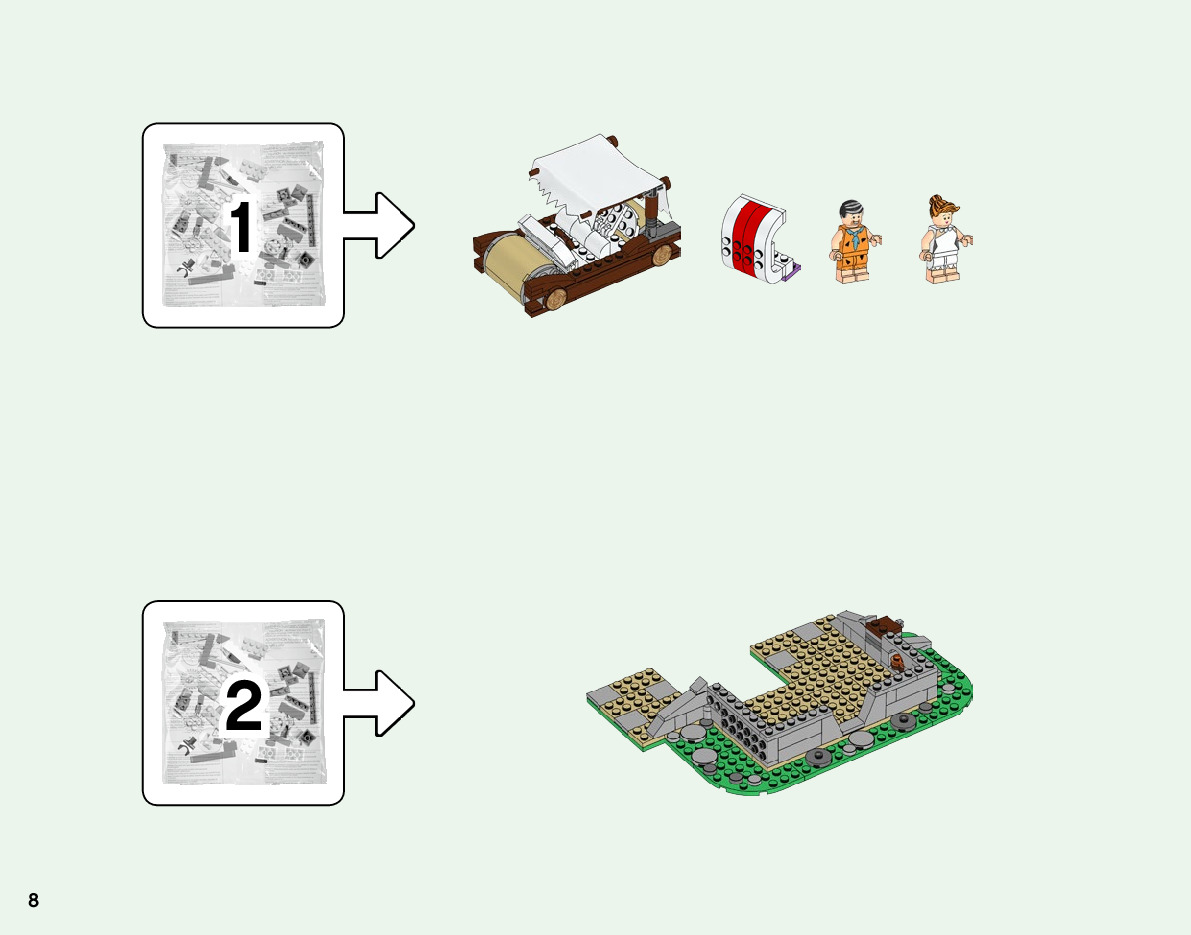 1

2

8