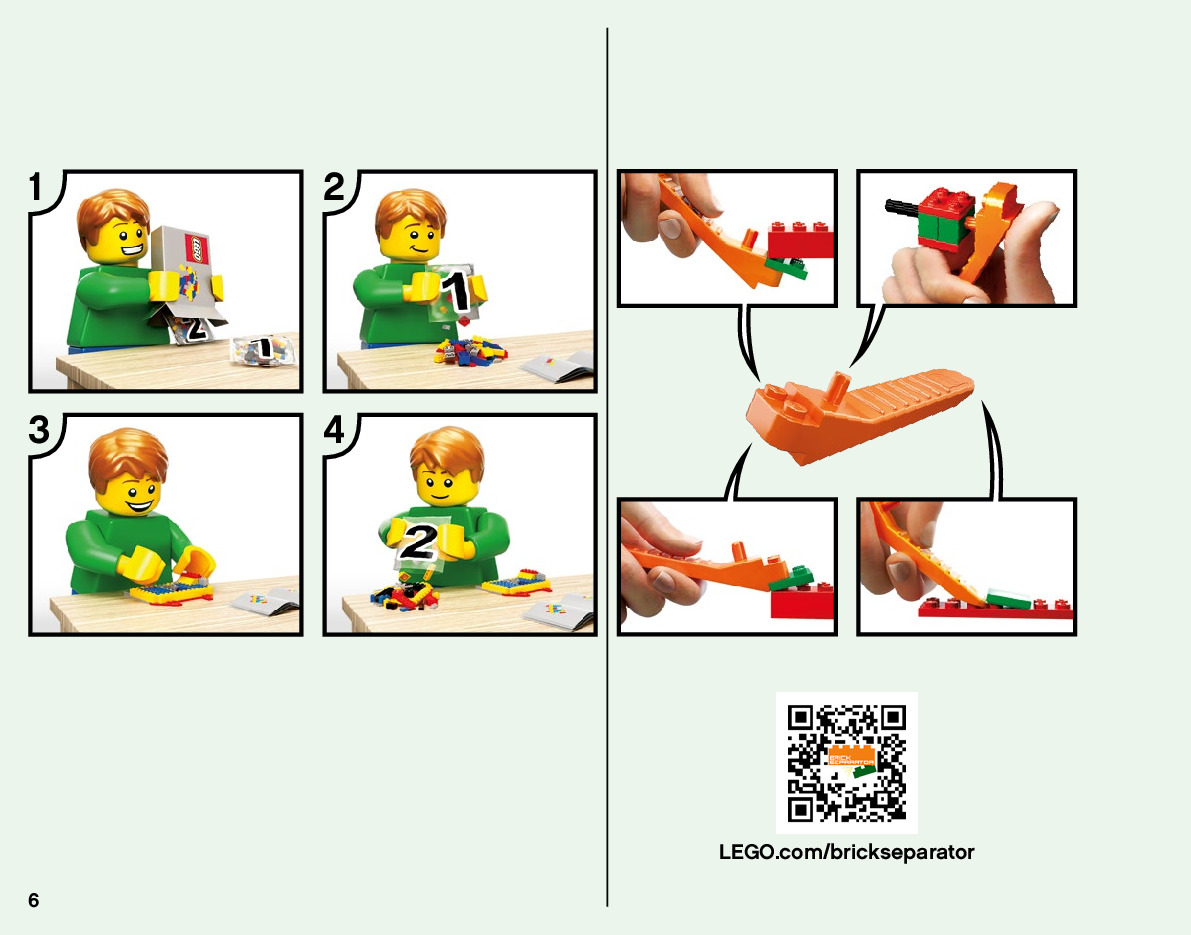 1

LEGO

2

1

2

1

3

4

2

BRICK SEPARATOR

LEGO.com/brickseparator

6