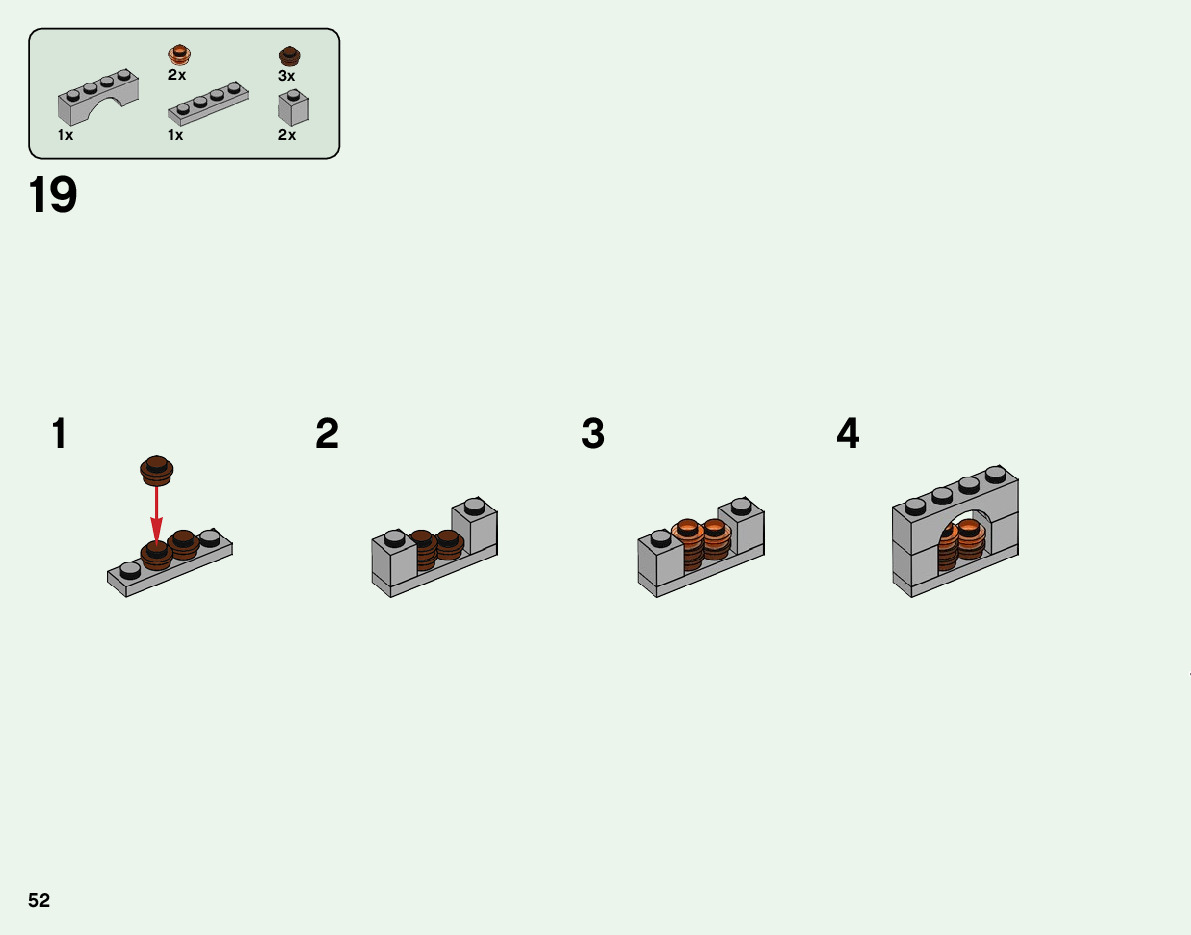 2x
3x
1x
1x
2x

19

1
2
3
4

52