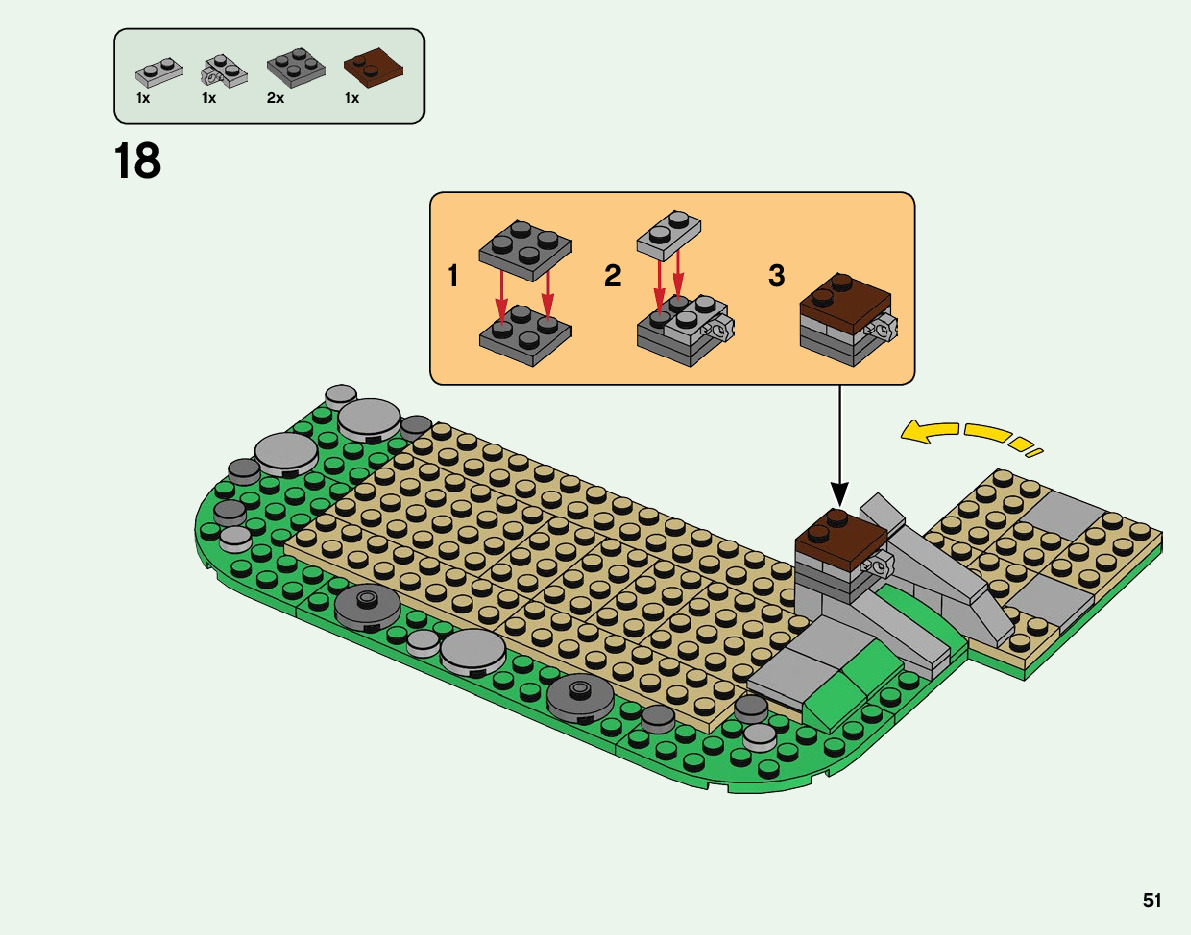 1x 1x 2x 1x

18

1 2 3

51